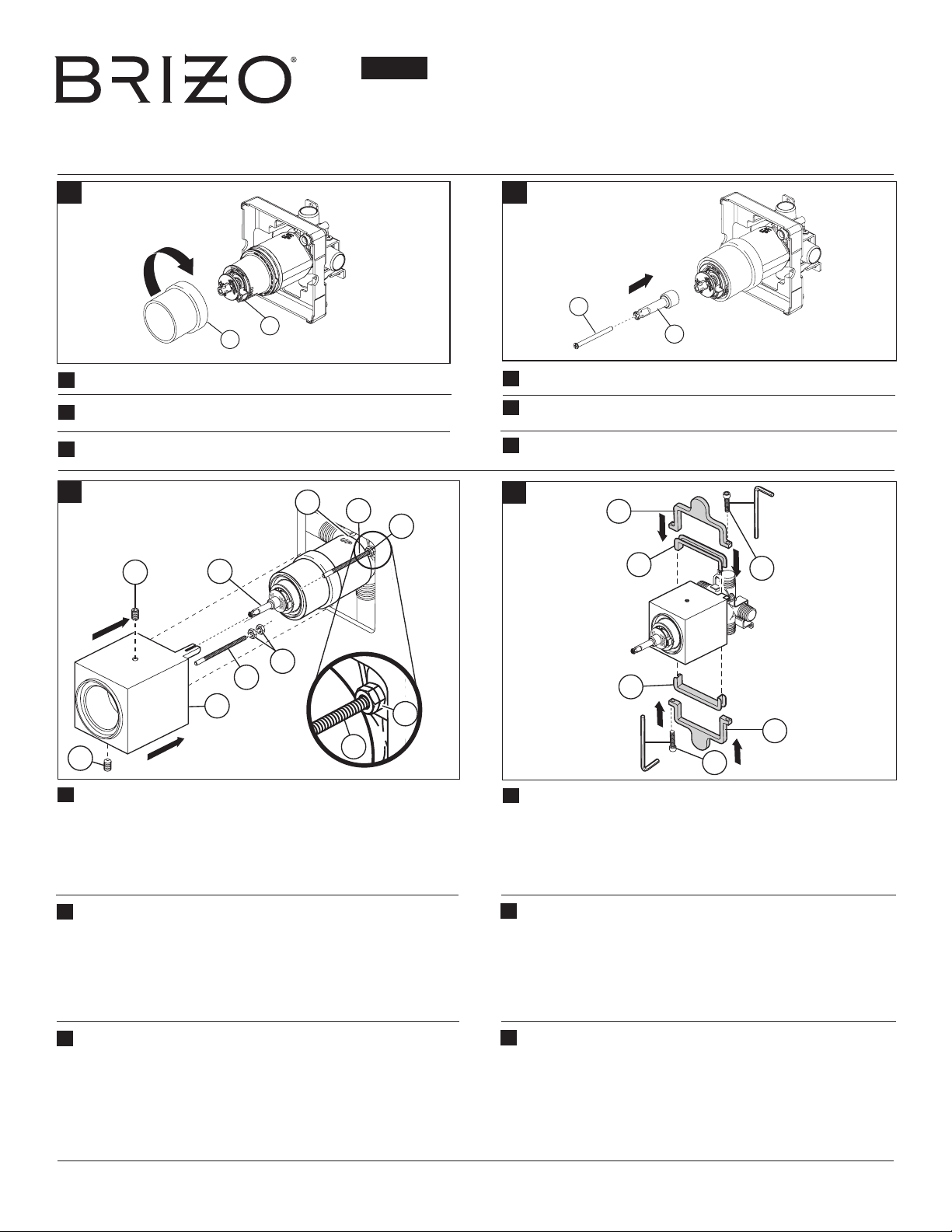 BRIZO®