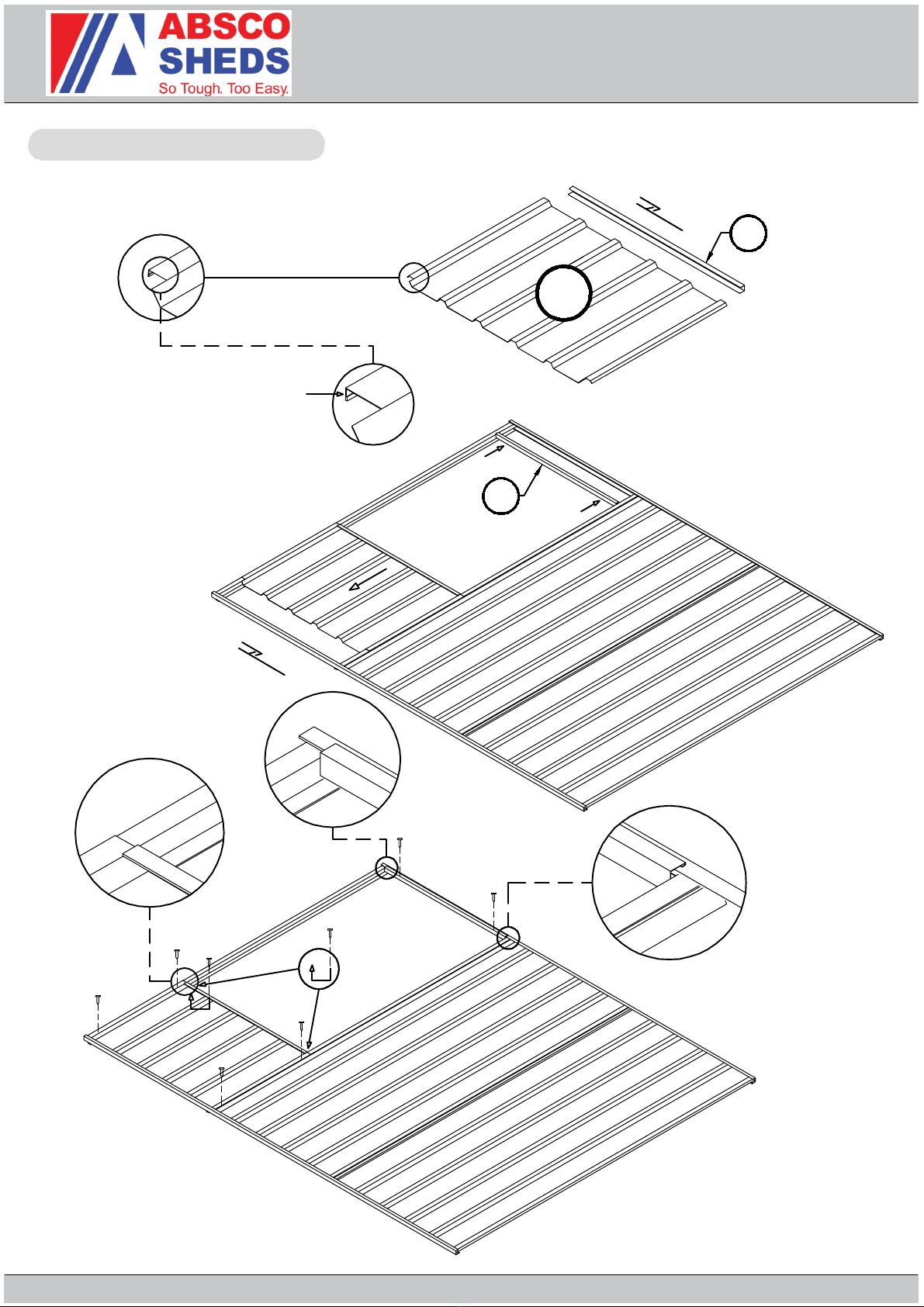 ABSCO SHEDS
So Tough. Too Easy.