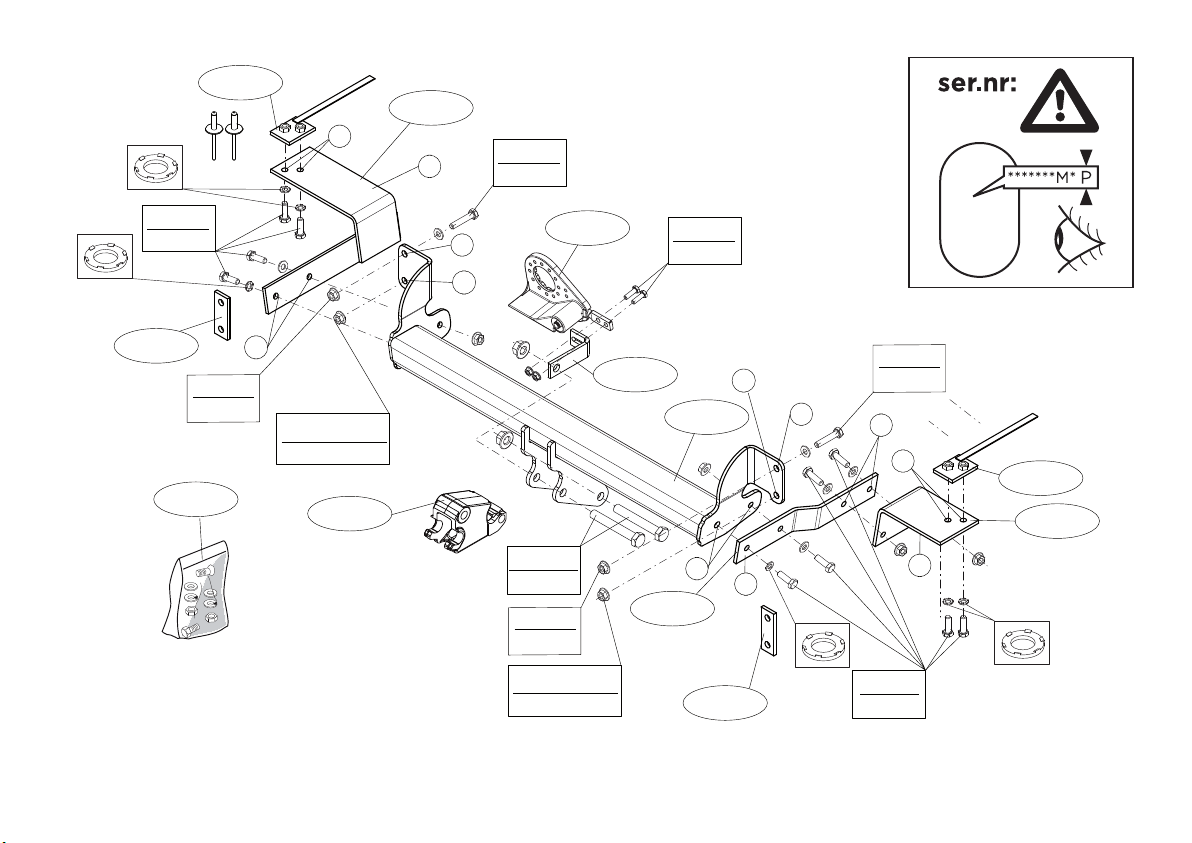 ser.nr:

*******M* P