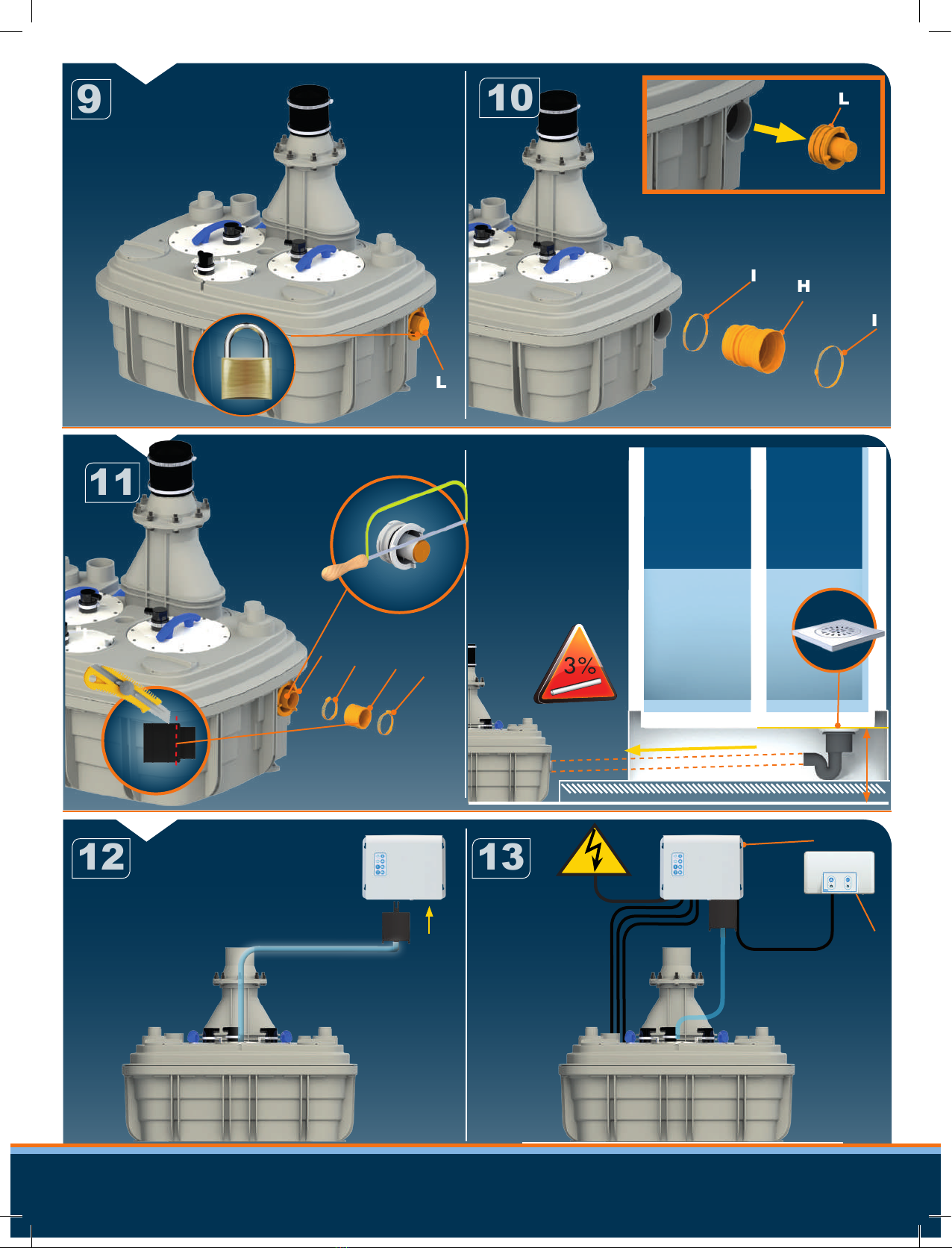 9

L

10

L

I

H

I

11

3%

12

13