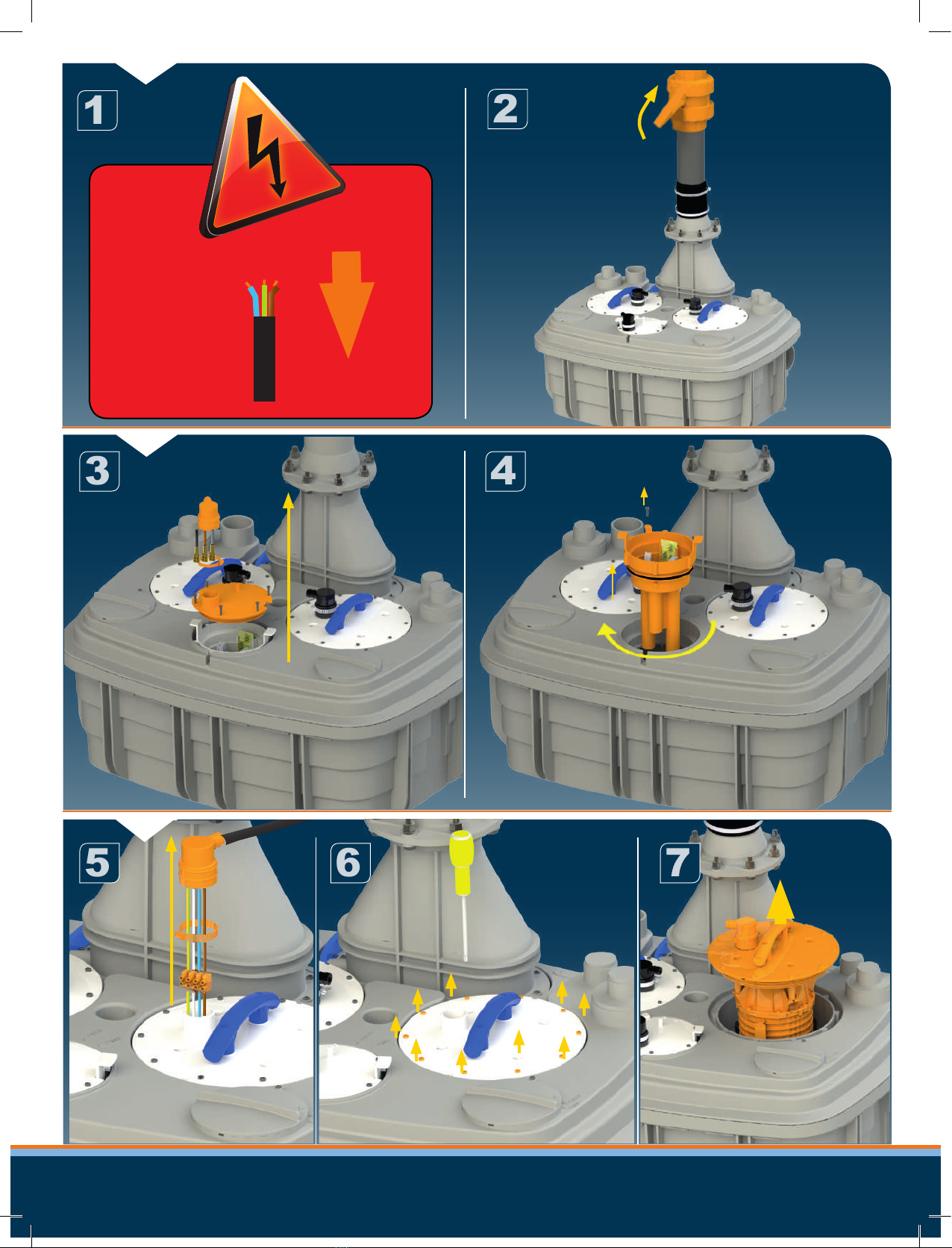 1

2

3

4

5

6

7