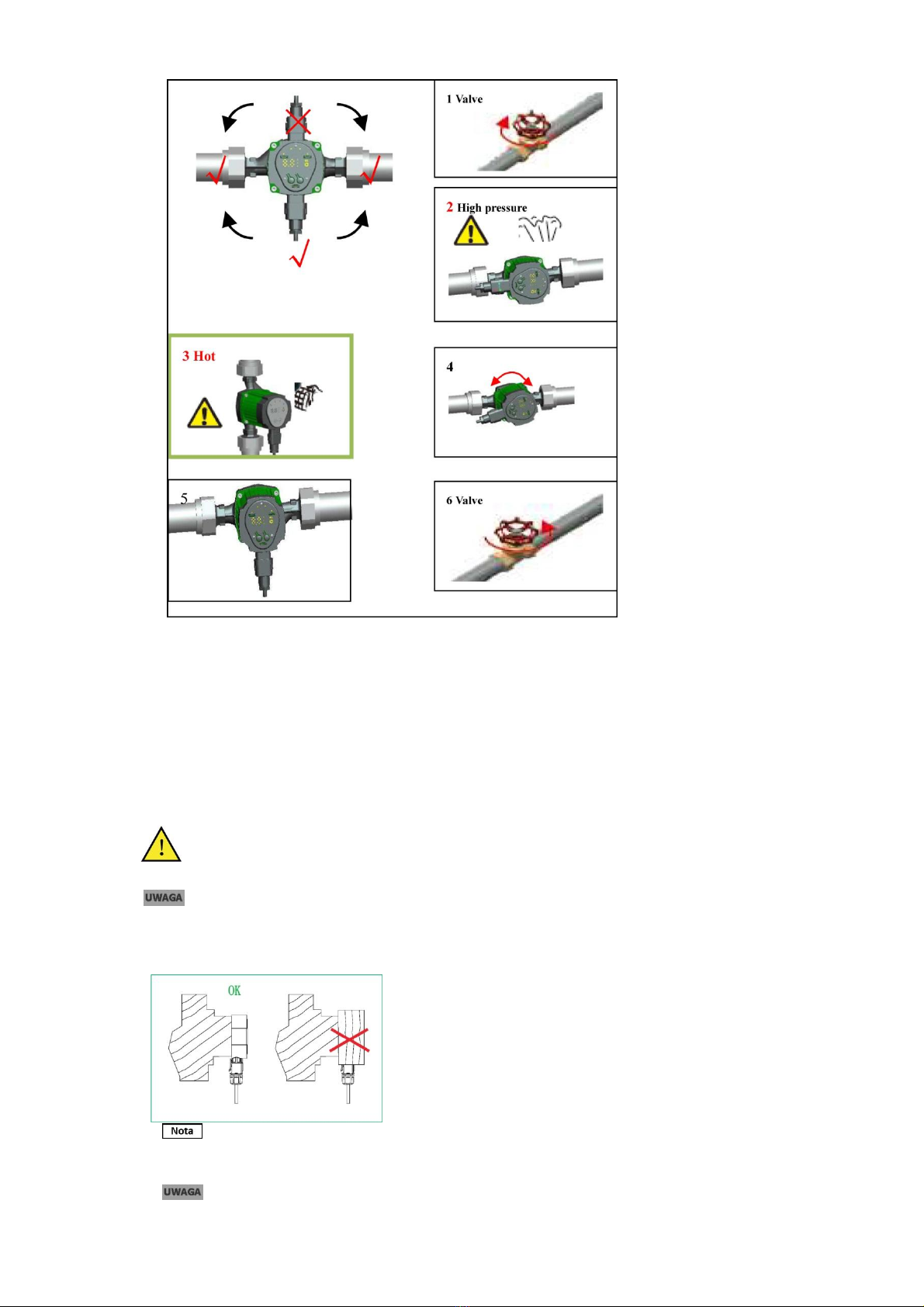 1 Valve

2 High pressure

3 Hot

4

5

6 Valve

UWAGA

OK

Nota

UWAGA