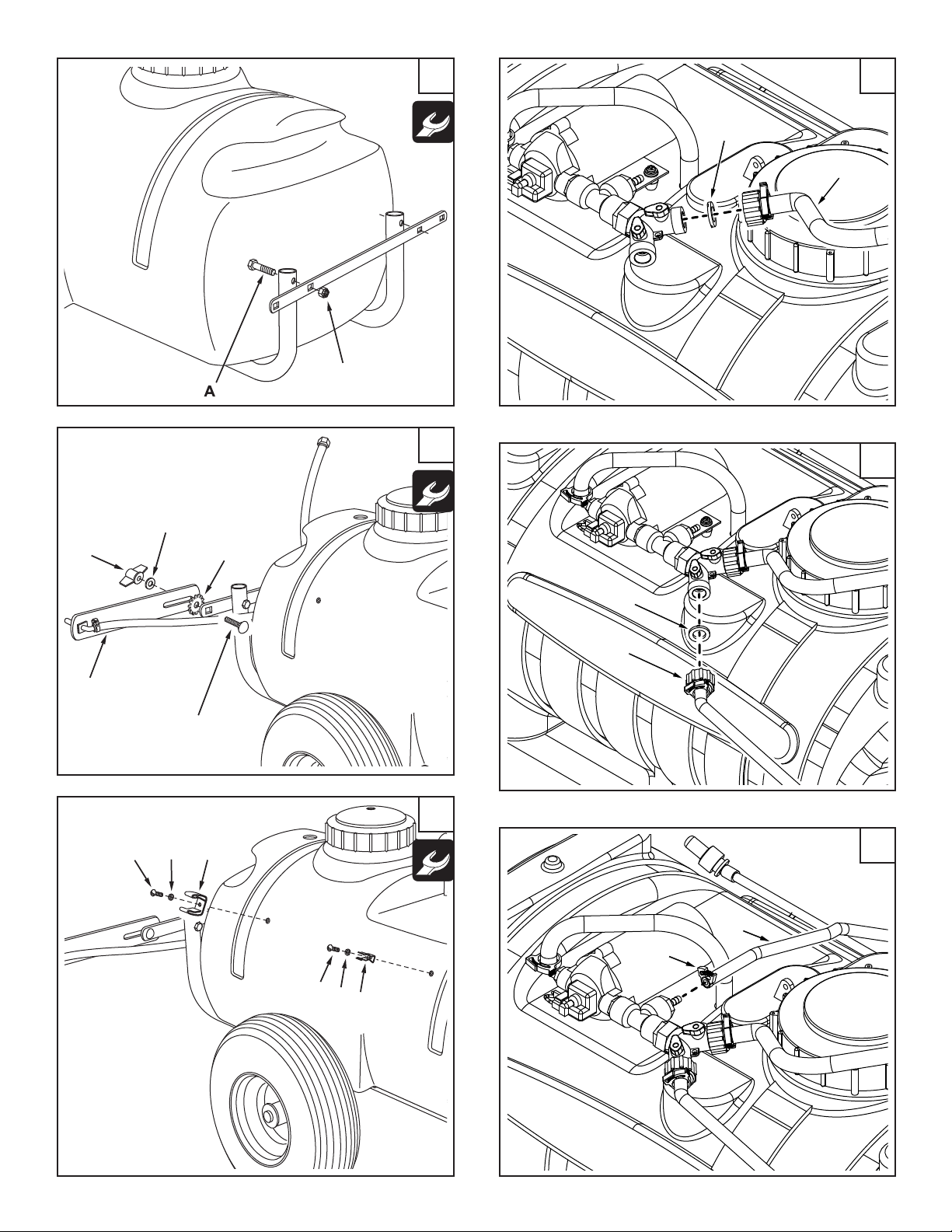 A