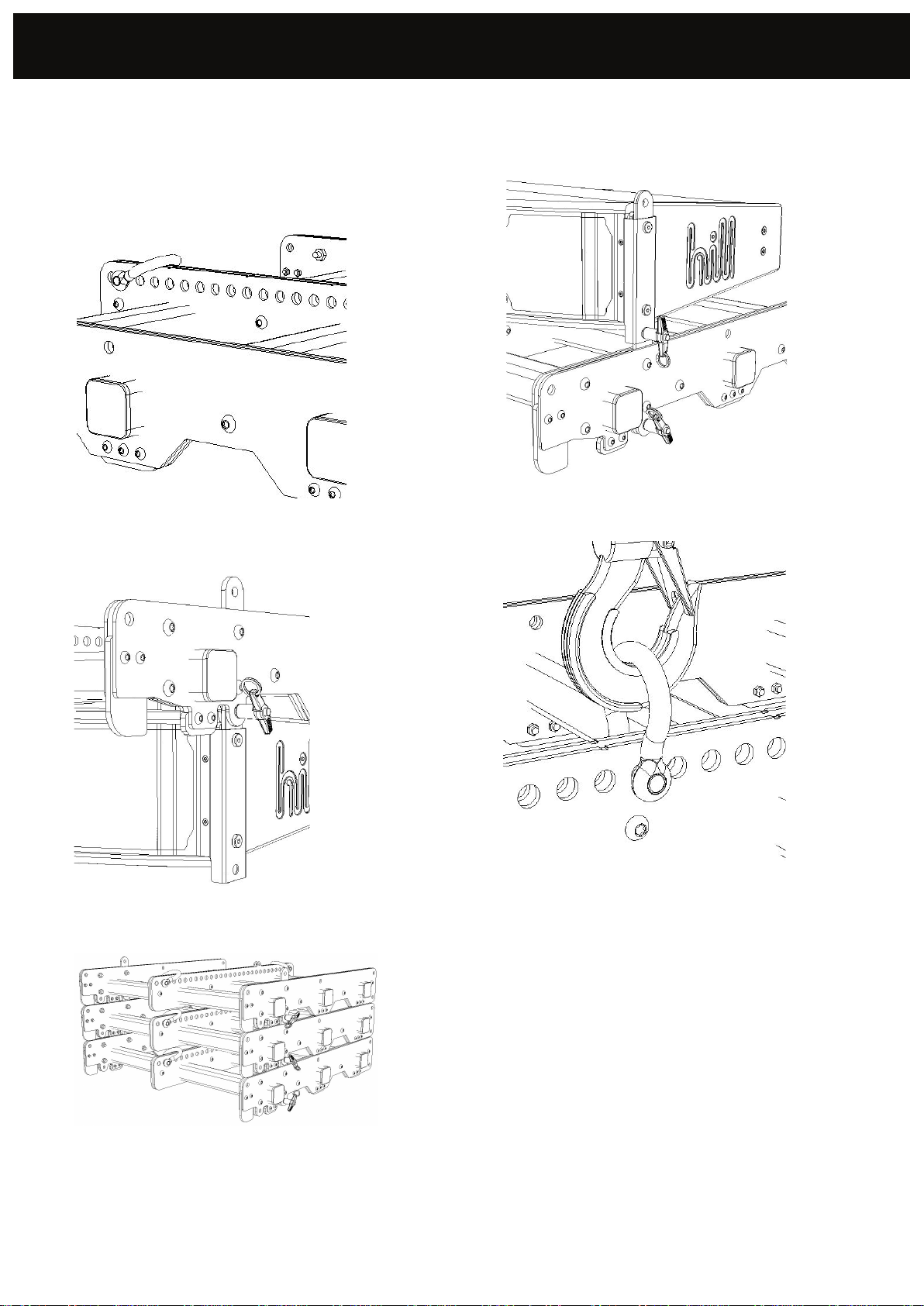 hill

hill