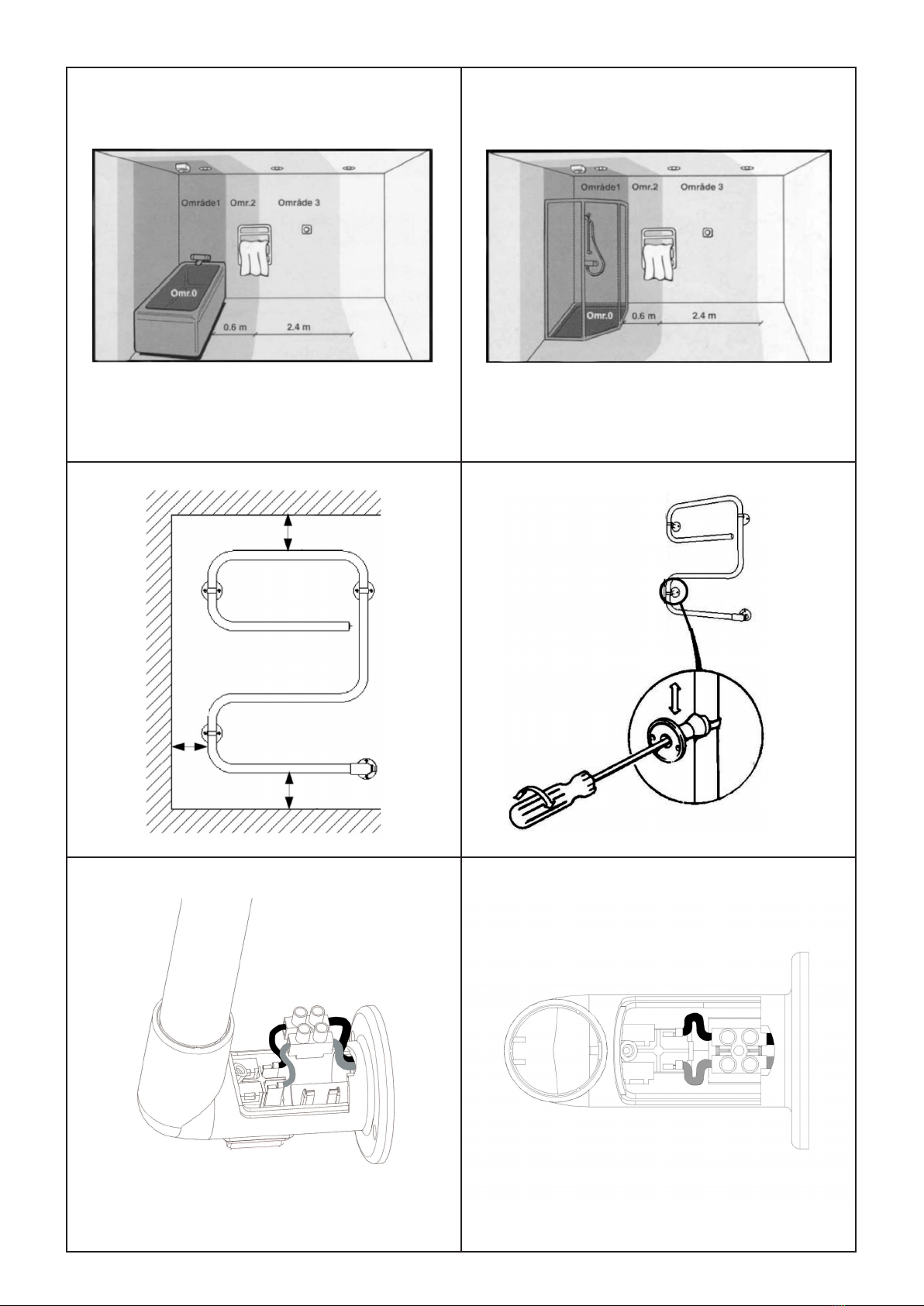 Område1 Omr.2 Område 3

Omr.0

0.6 m 2.4 m

Område1 Omr.2 Område 3

Omr.0 0.6 m 2.4 m