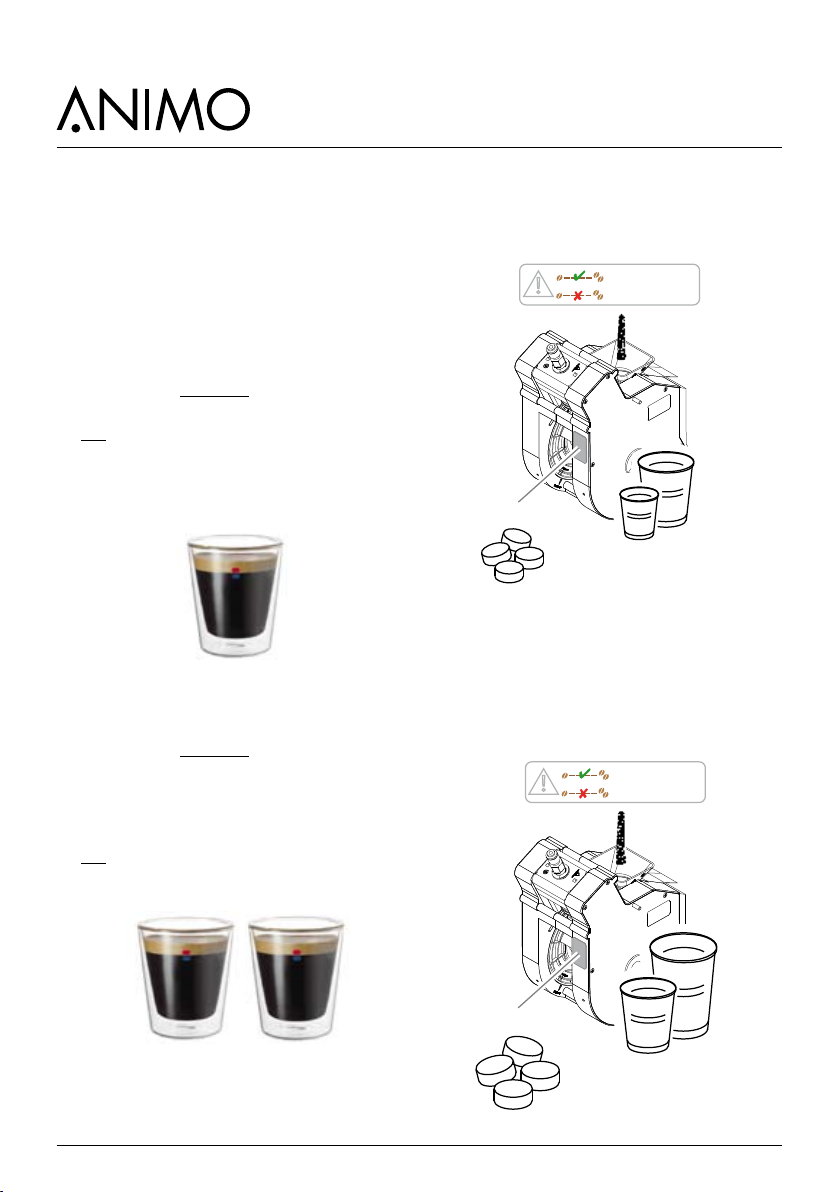 ANIMO