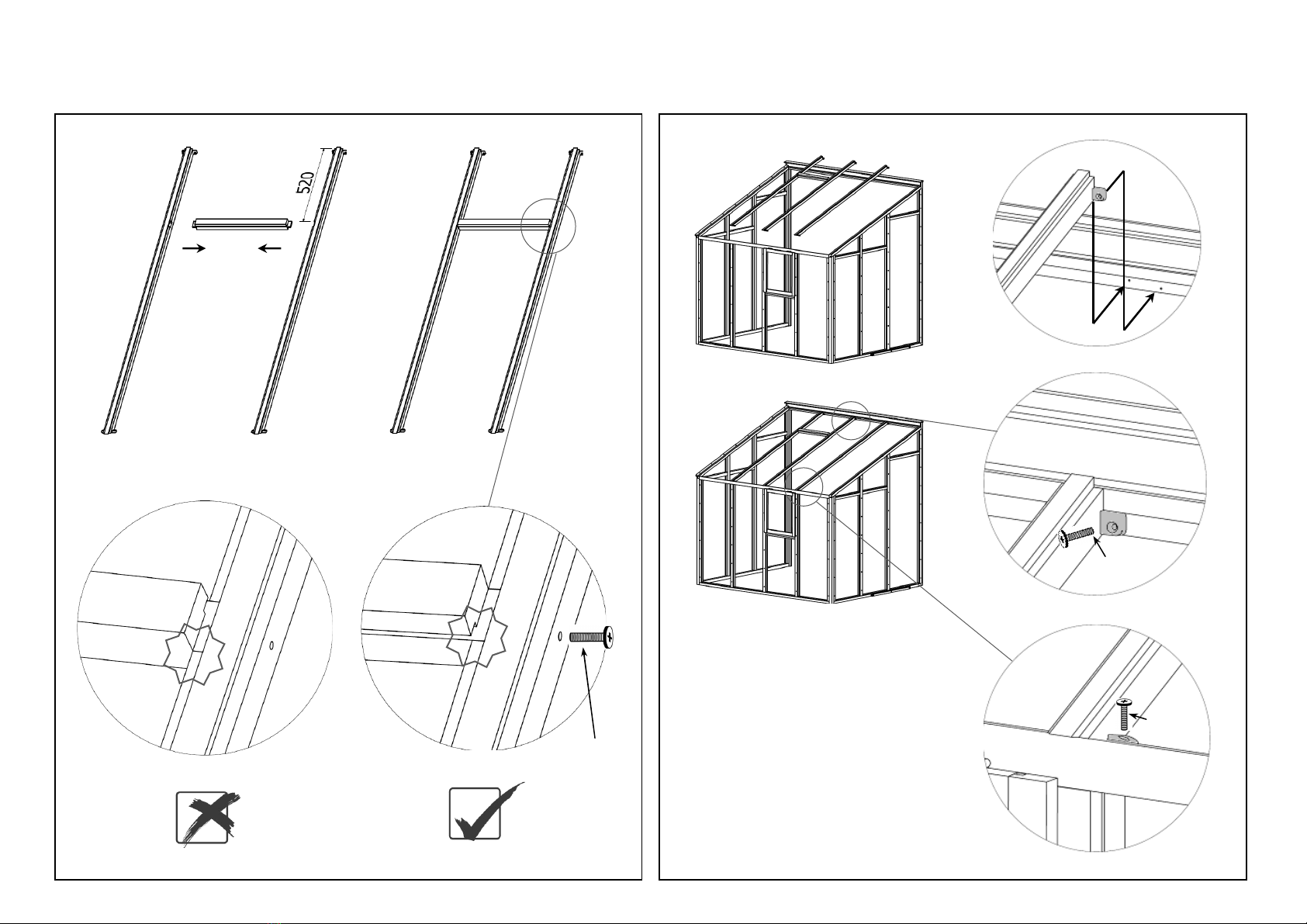 520