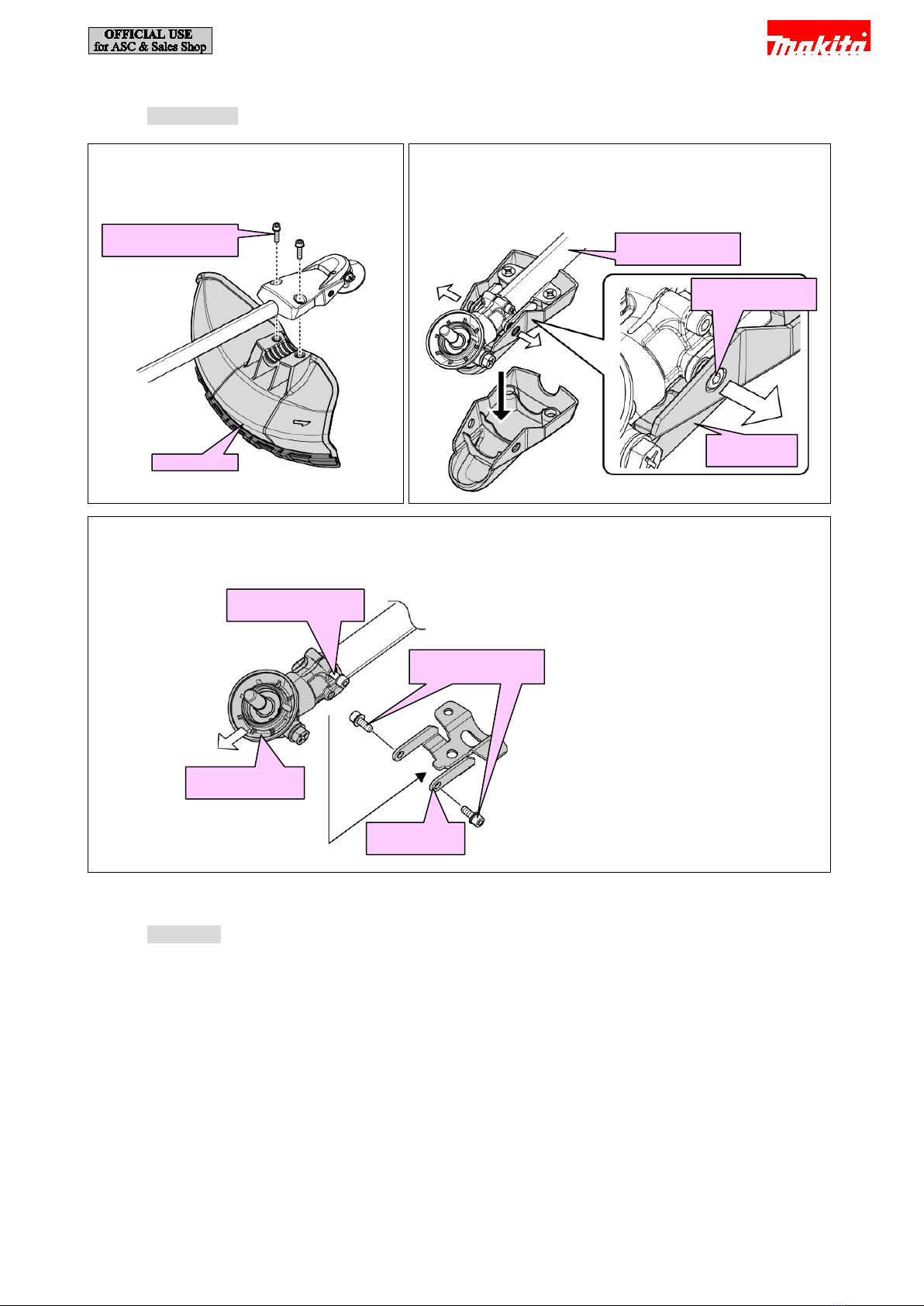 OFFICIAL USE
for ASC & Sales Shop

makita