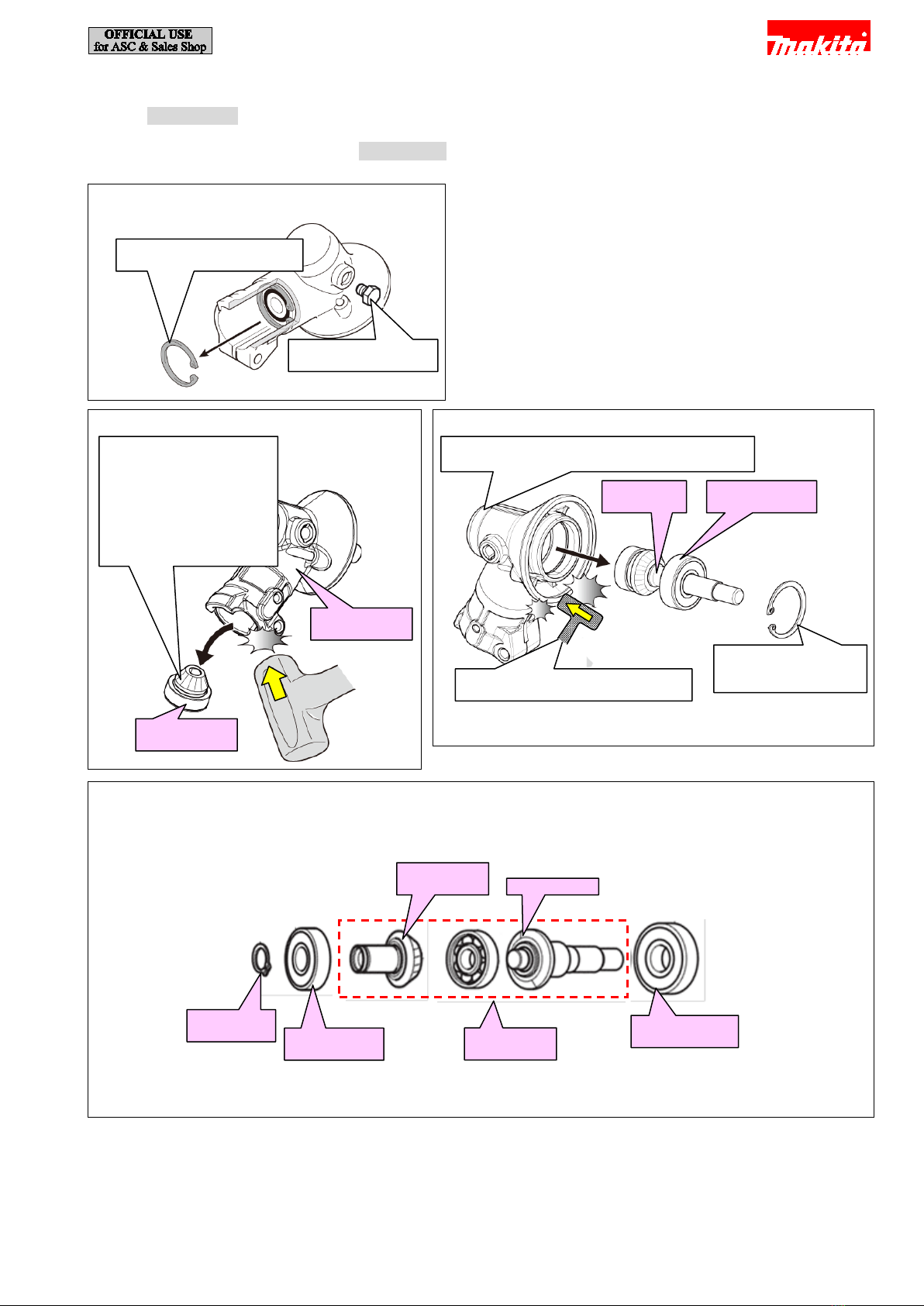 OFFICIAL USE
for ASC & Sales Shop

makita