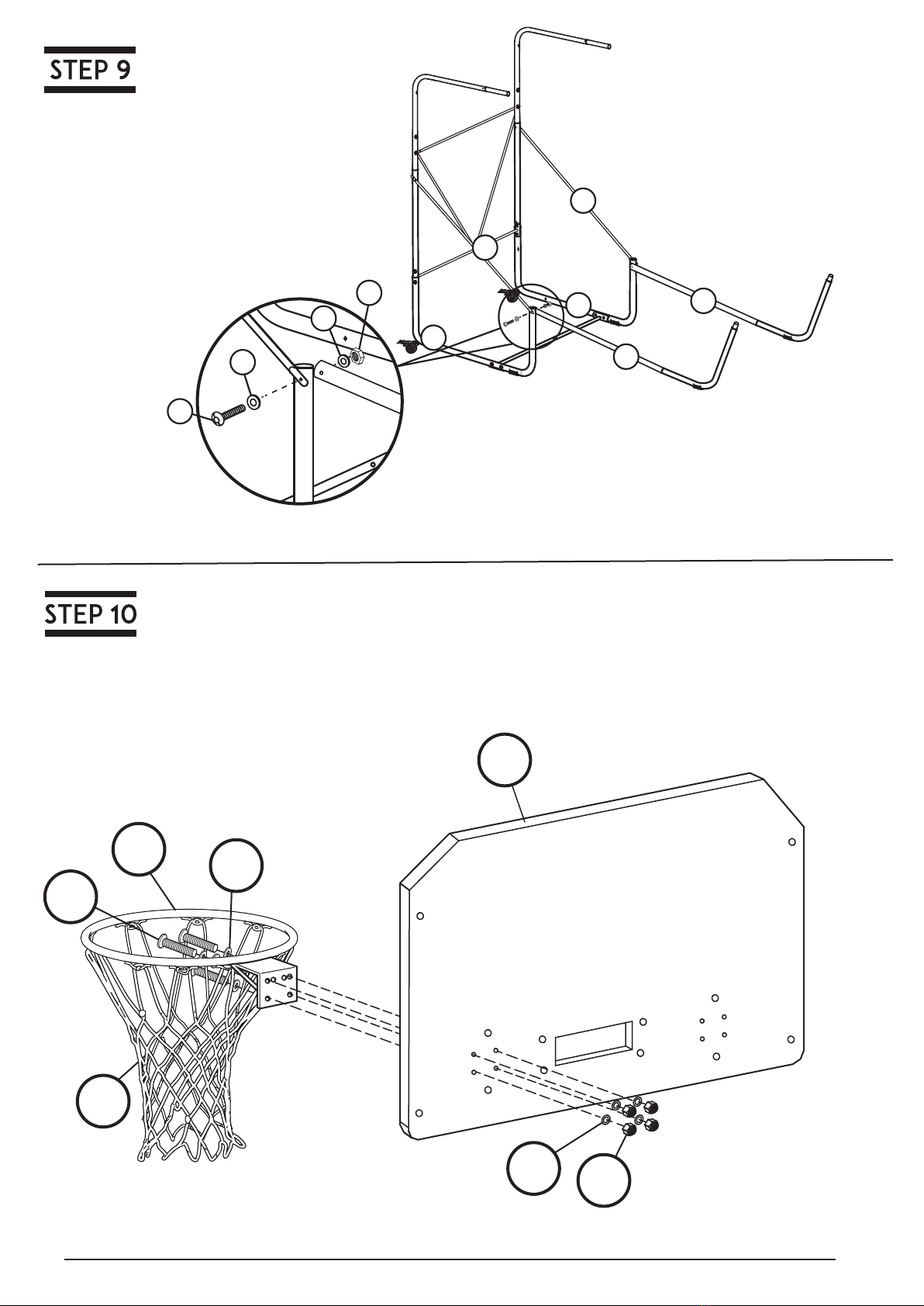 STEP 9

STEP 10