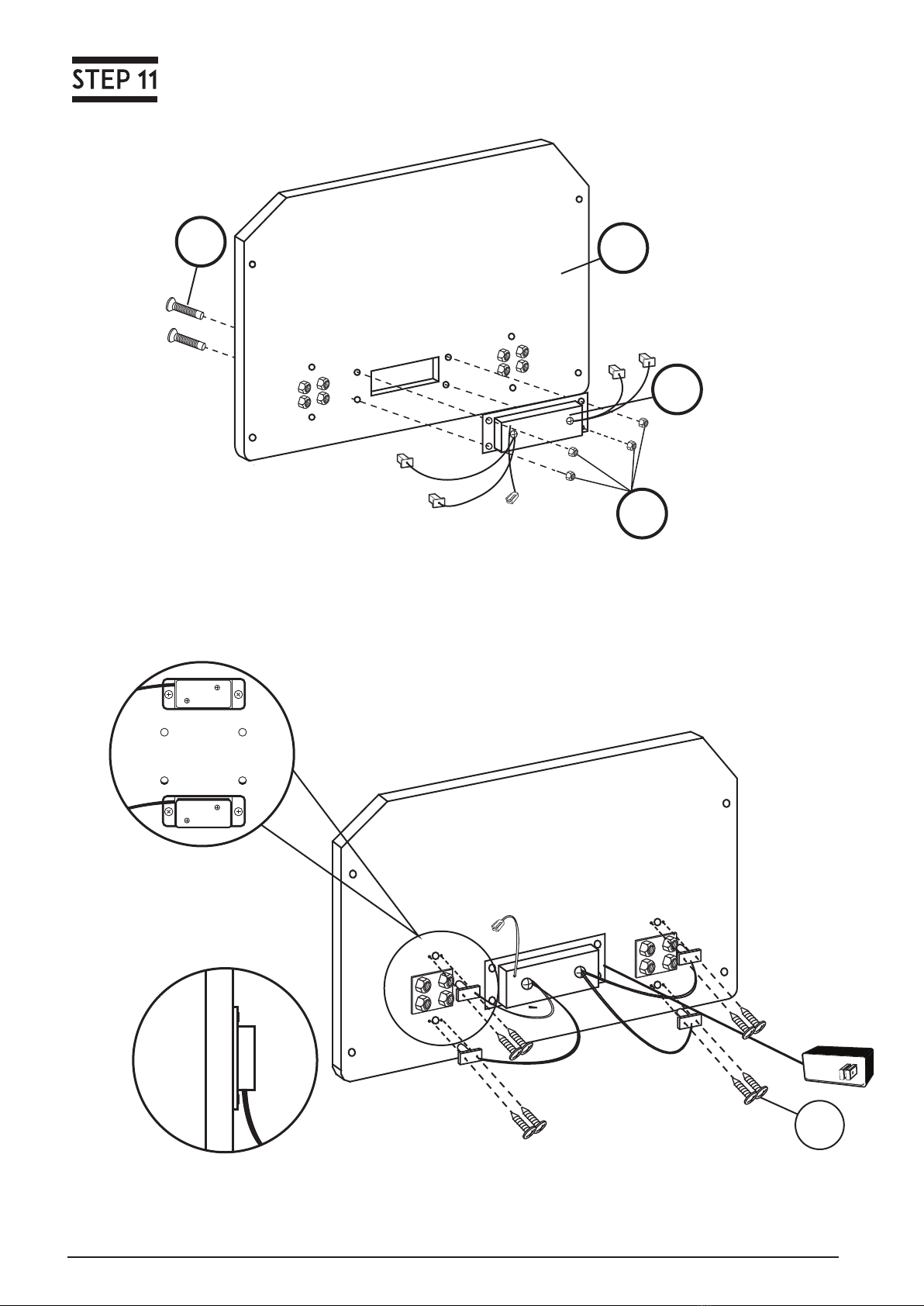 STEP 11