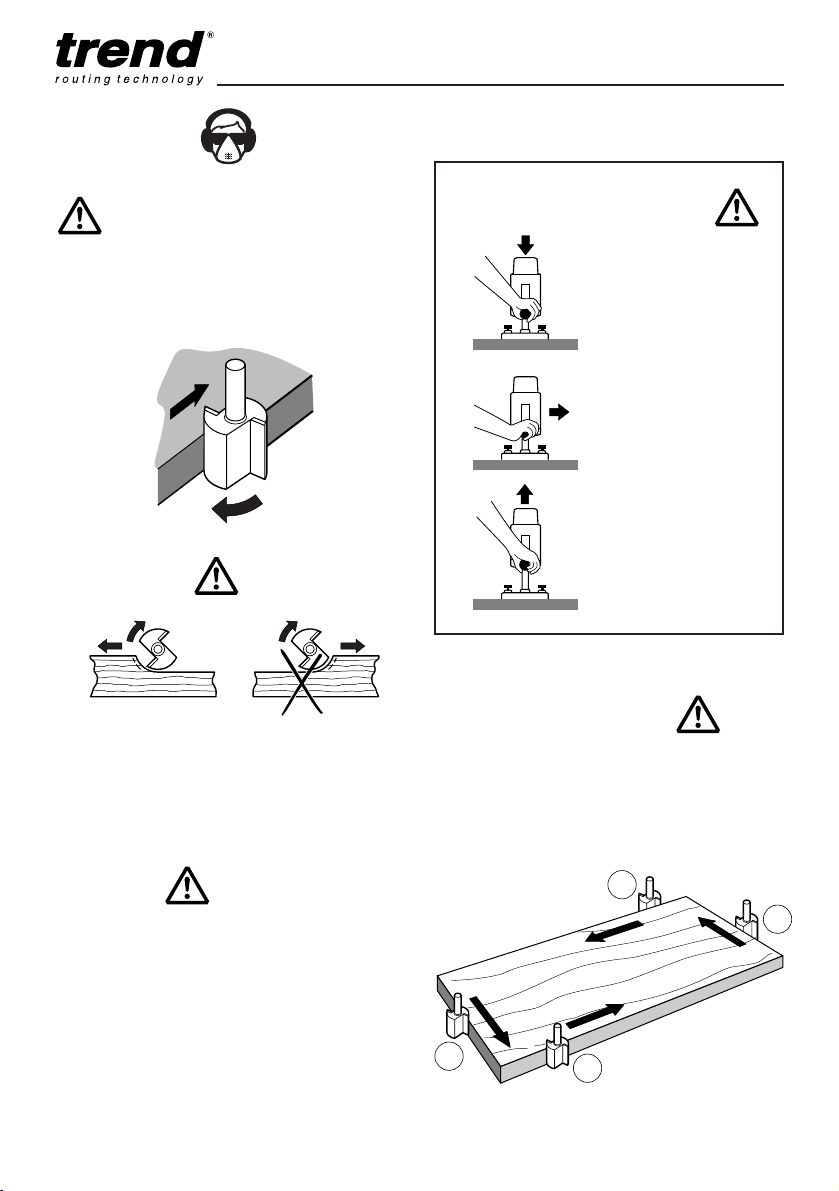 trend®
routing technology