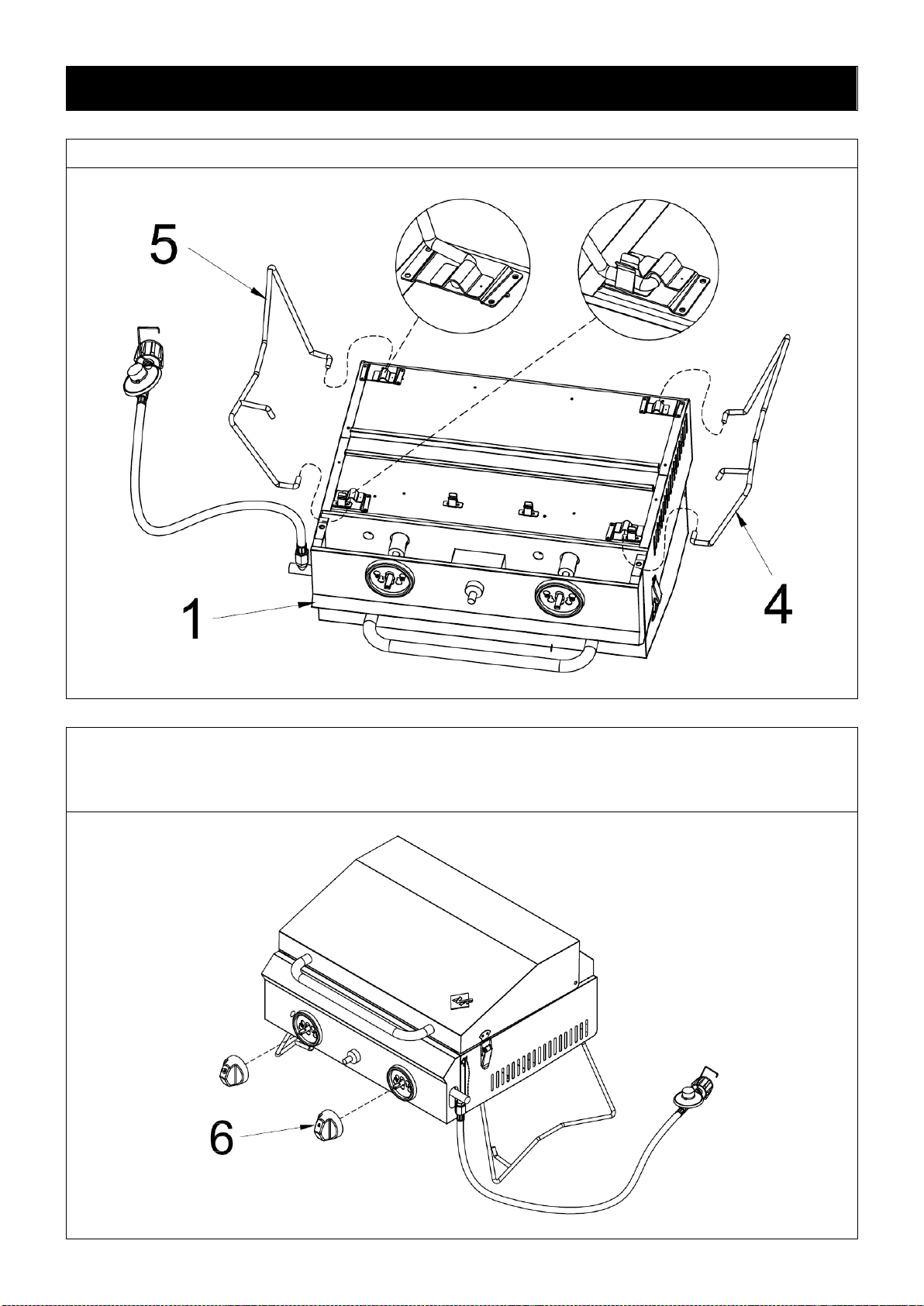 5

1

4

6