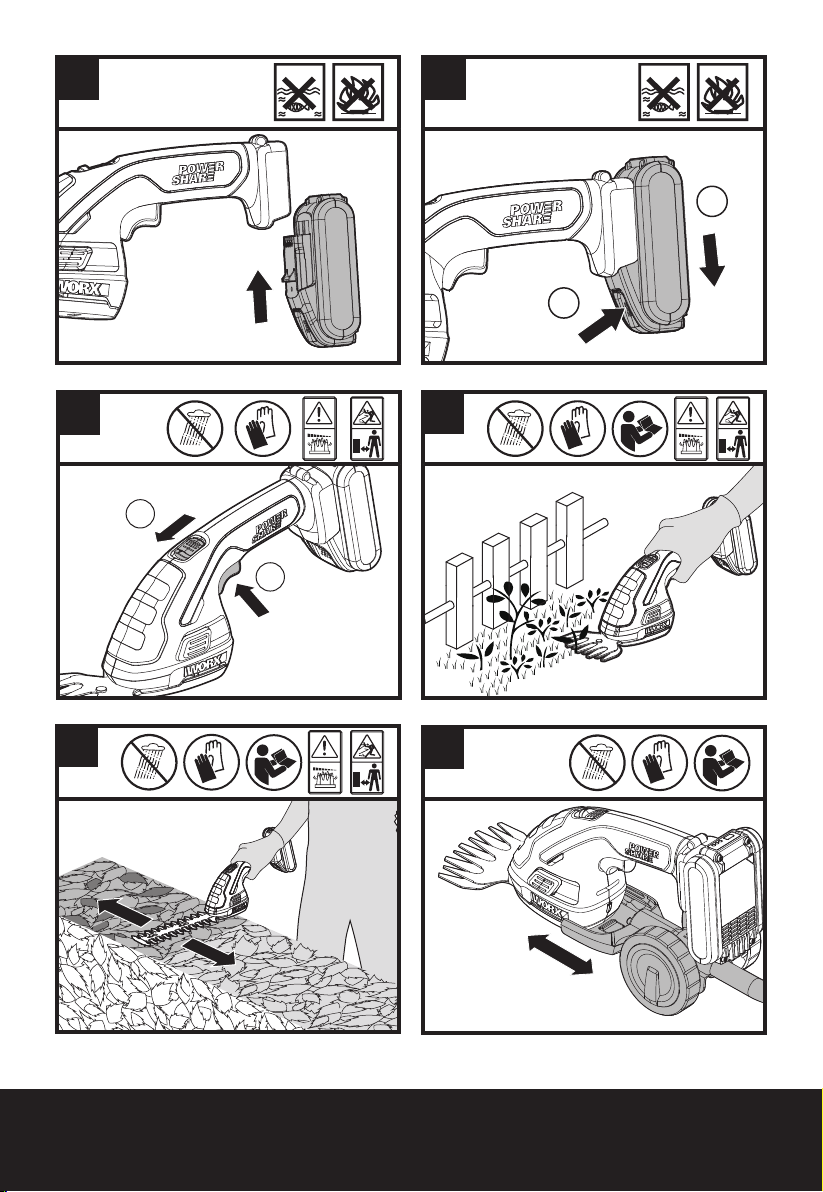 POWER SHARE
WORX

POWER SHARE

POWER SHARE
WORX

WORX

POWER SHARE
WORX