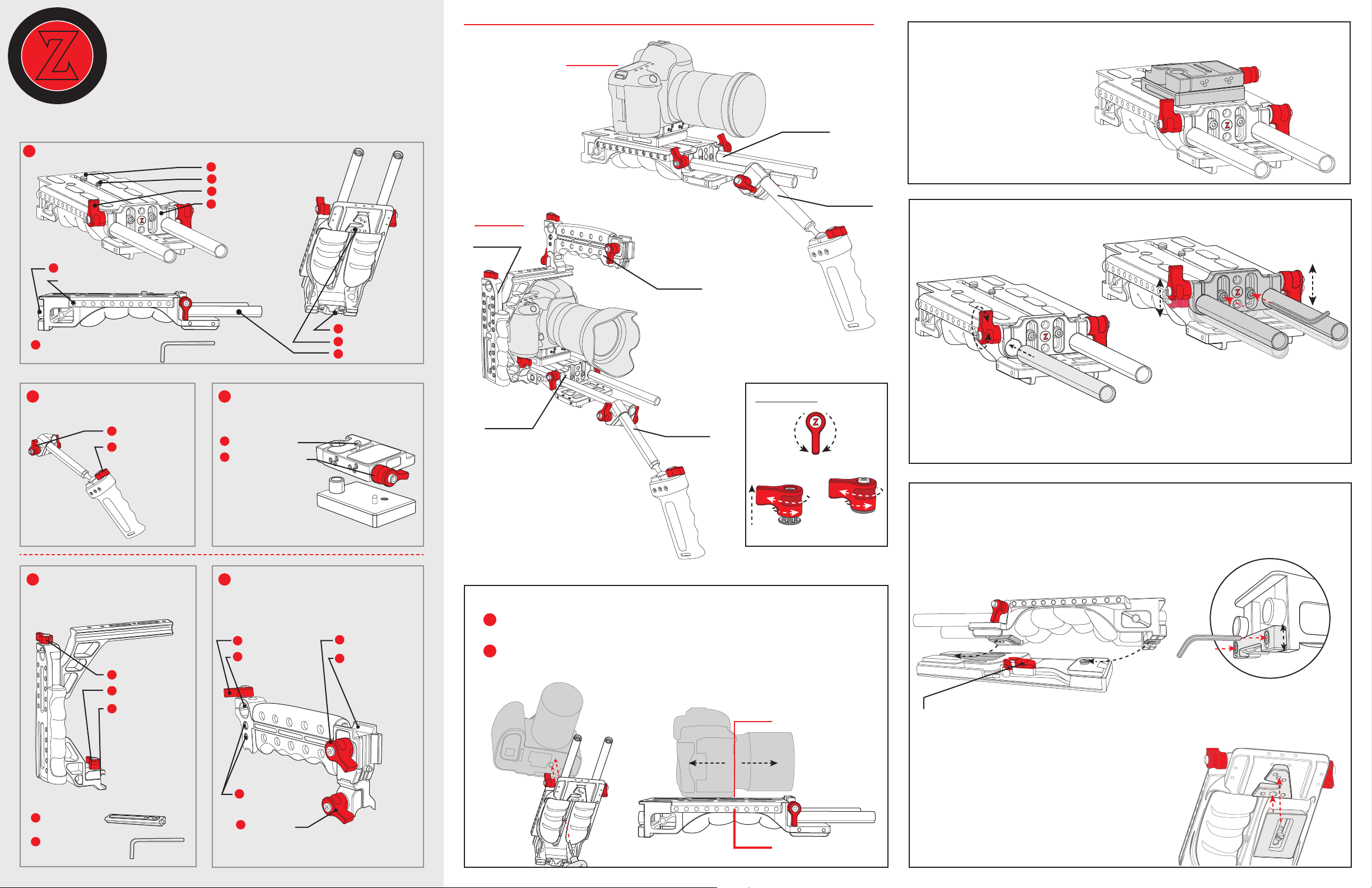 Z