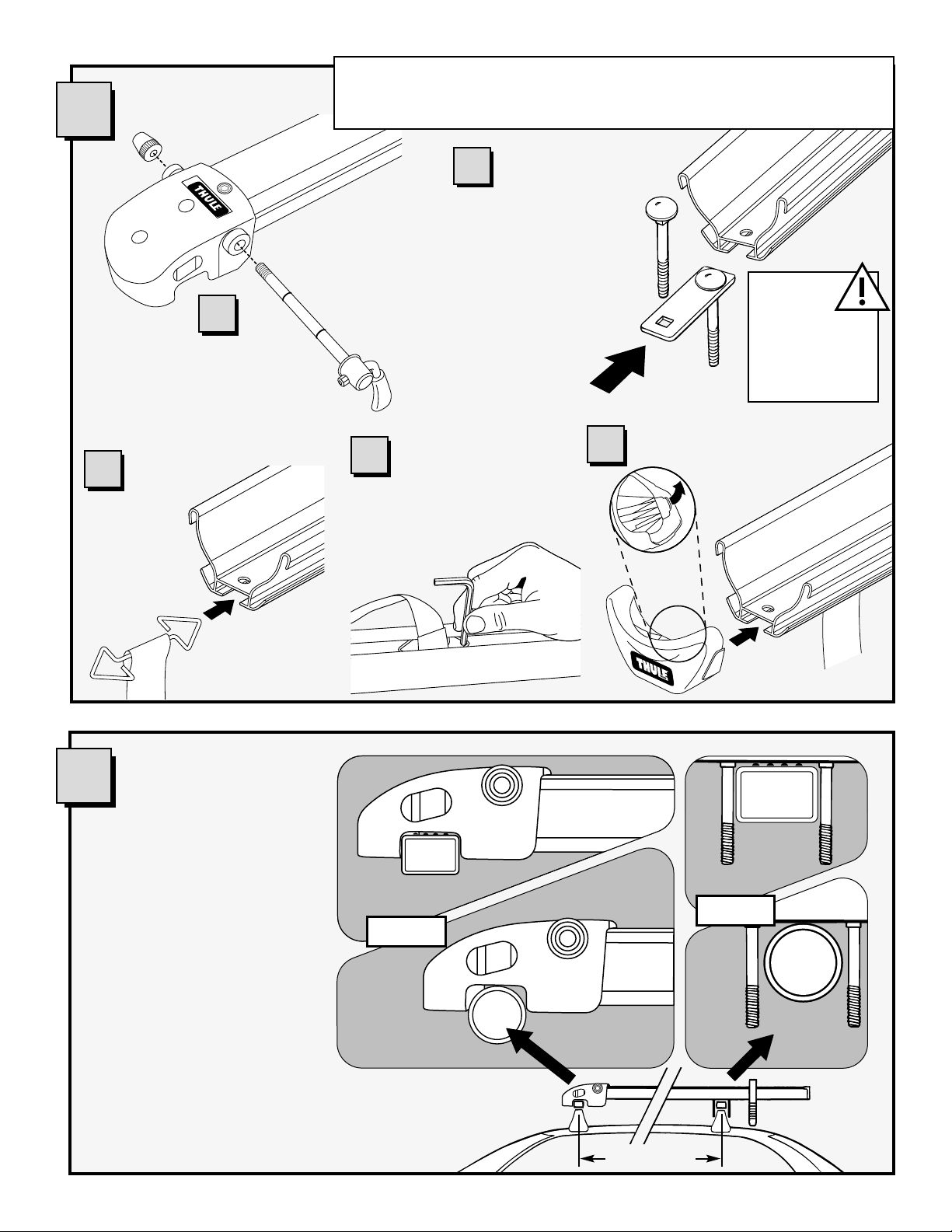 THULE

THULE