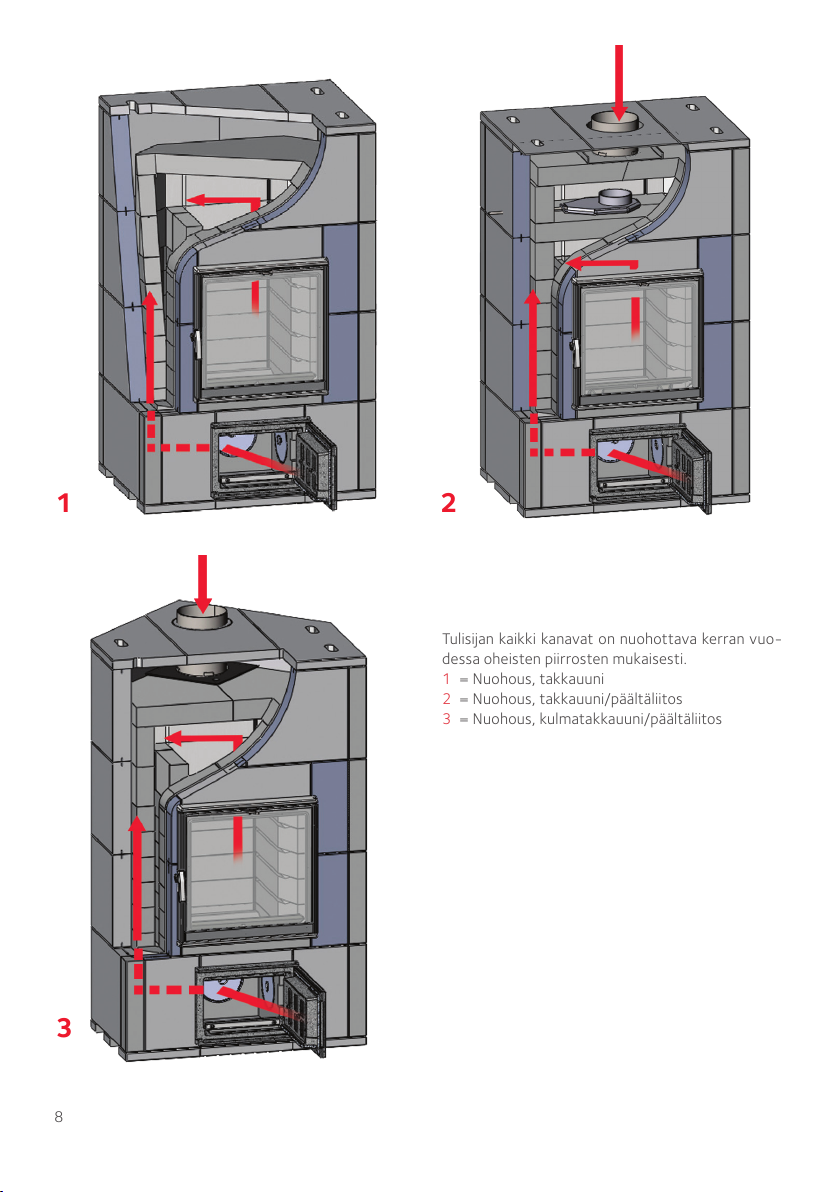 1

2

3

Tulisijan kaikki kanavat on nuohottava kerran vuodessa oheisten piirrosten mukaisesti.
1 = Nuohous, takkauuni
2 = Nuohous, takkauuni/päältäliitos
3 = Nuohous, kulmatakkauuni/päältäliitos

8