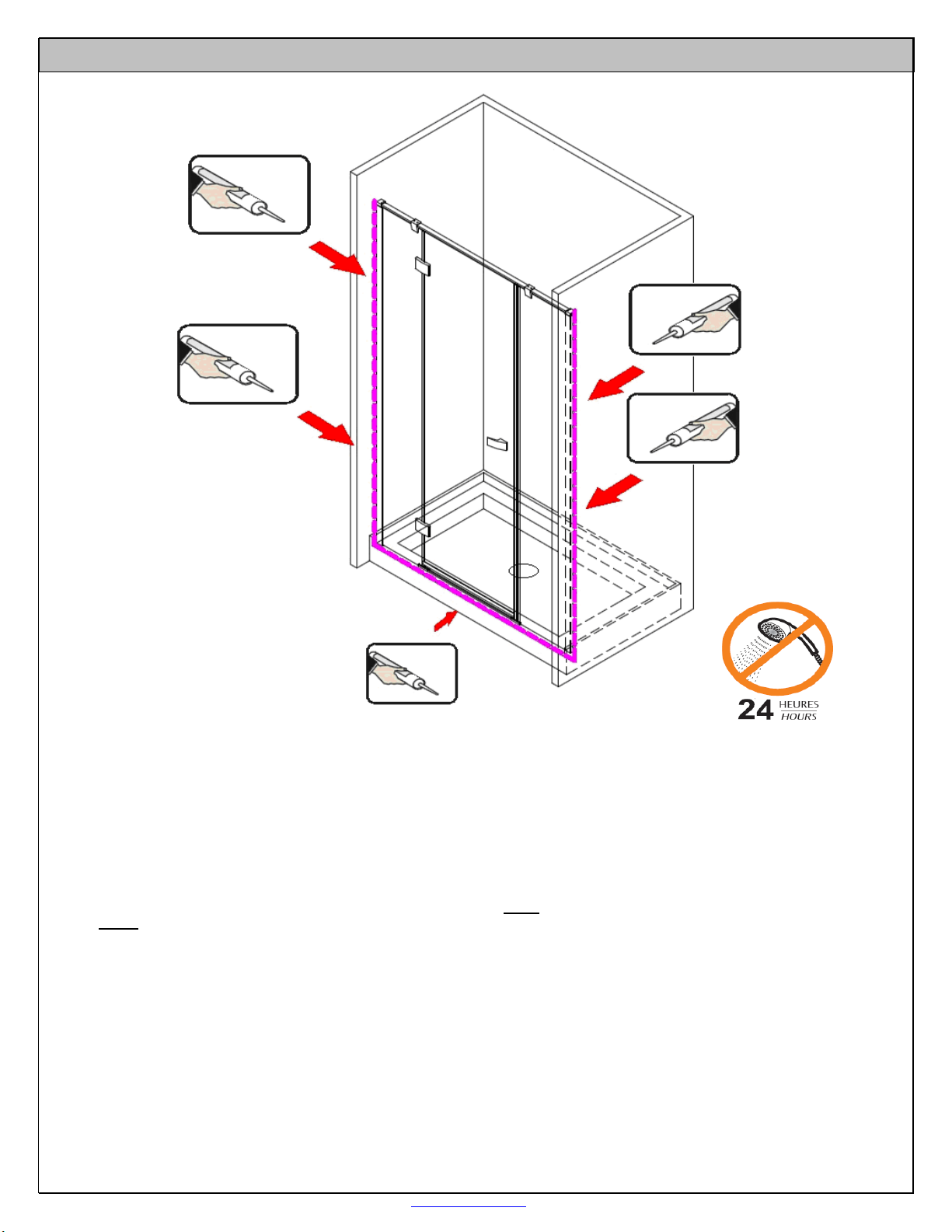 24 HEURES HOURS