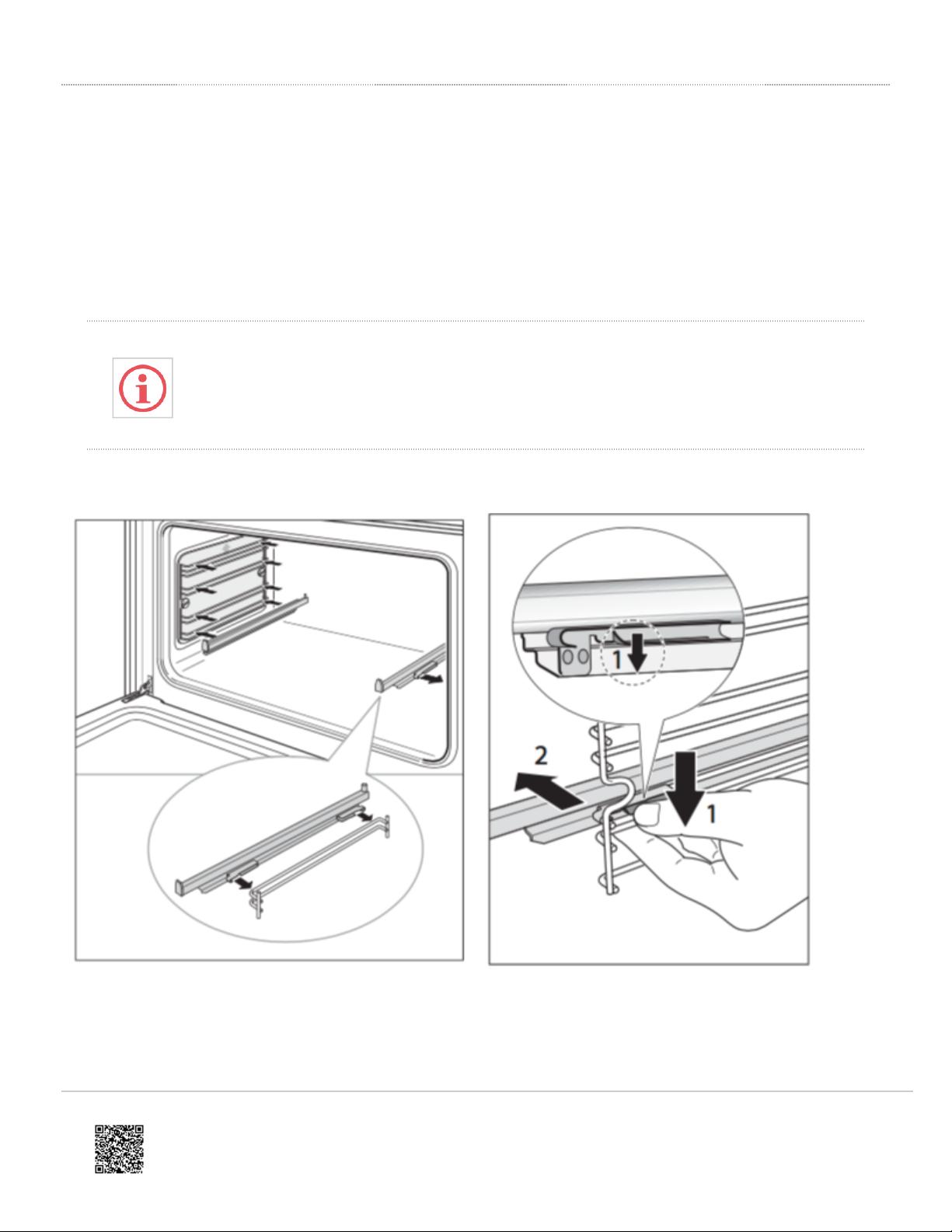 1
2
1