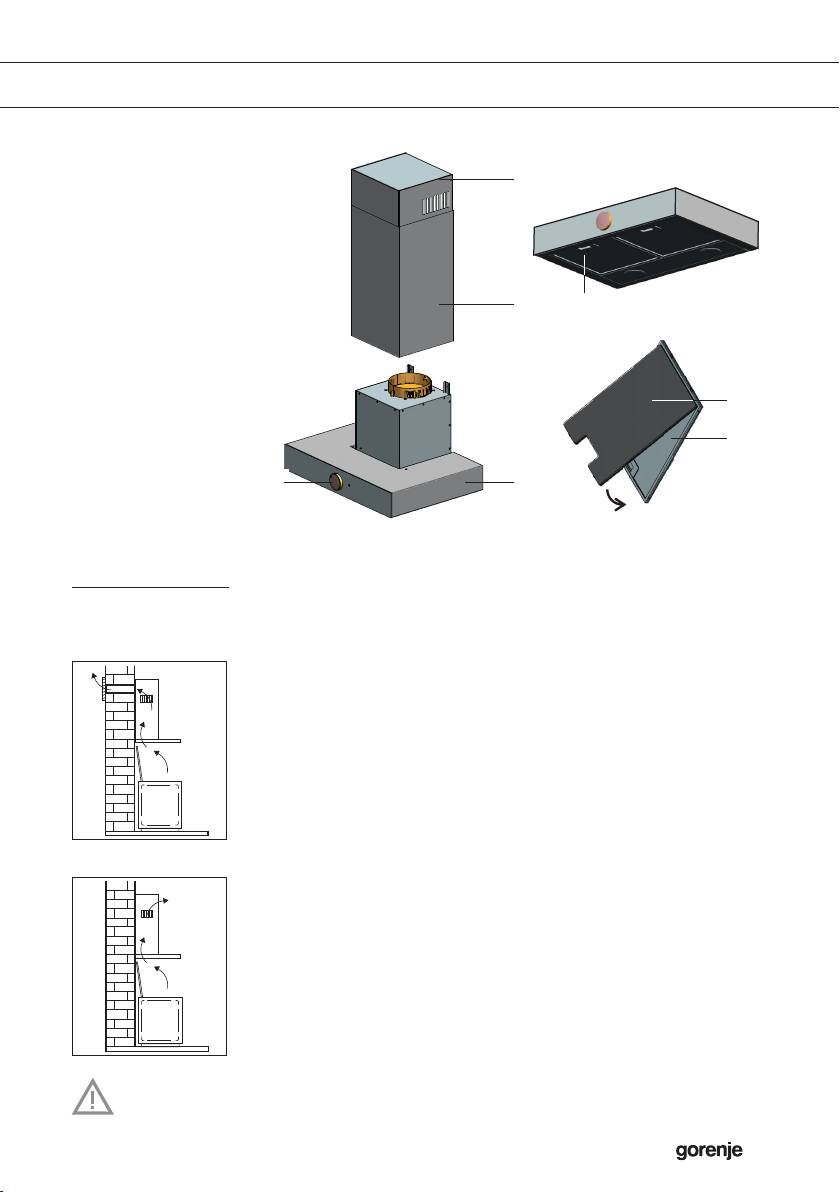 gorenje