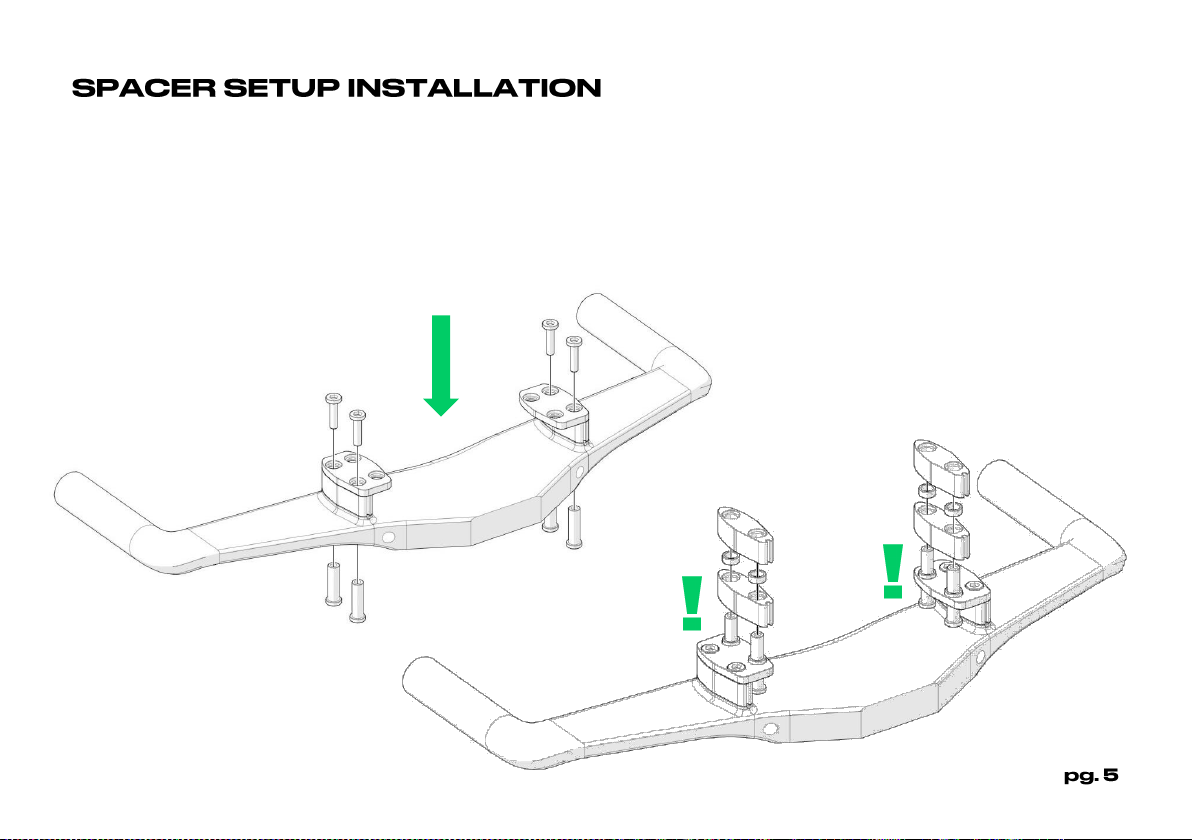 SPACER SETUP INSTALLATION

!

!

pg. 5