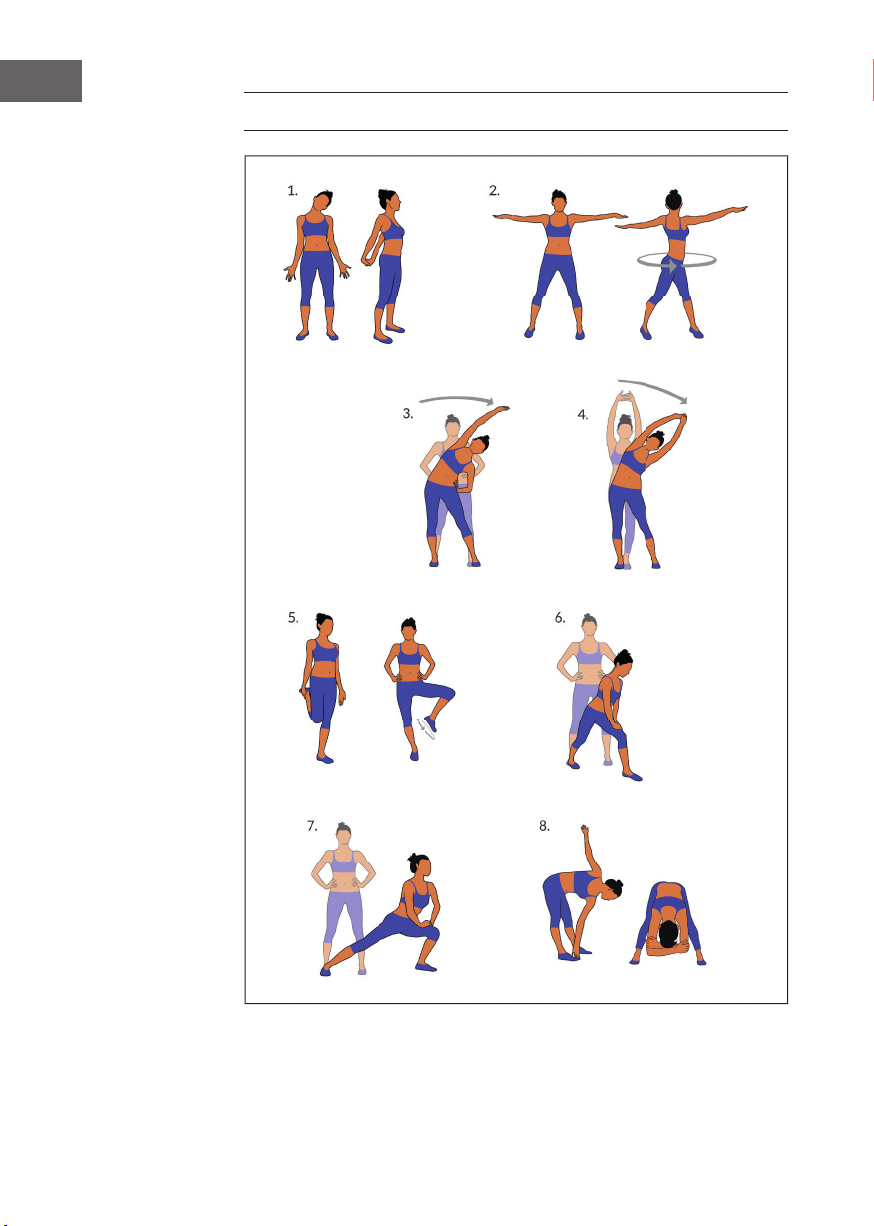 1.

2.

3.

4.

5.

6.

7.

8.