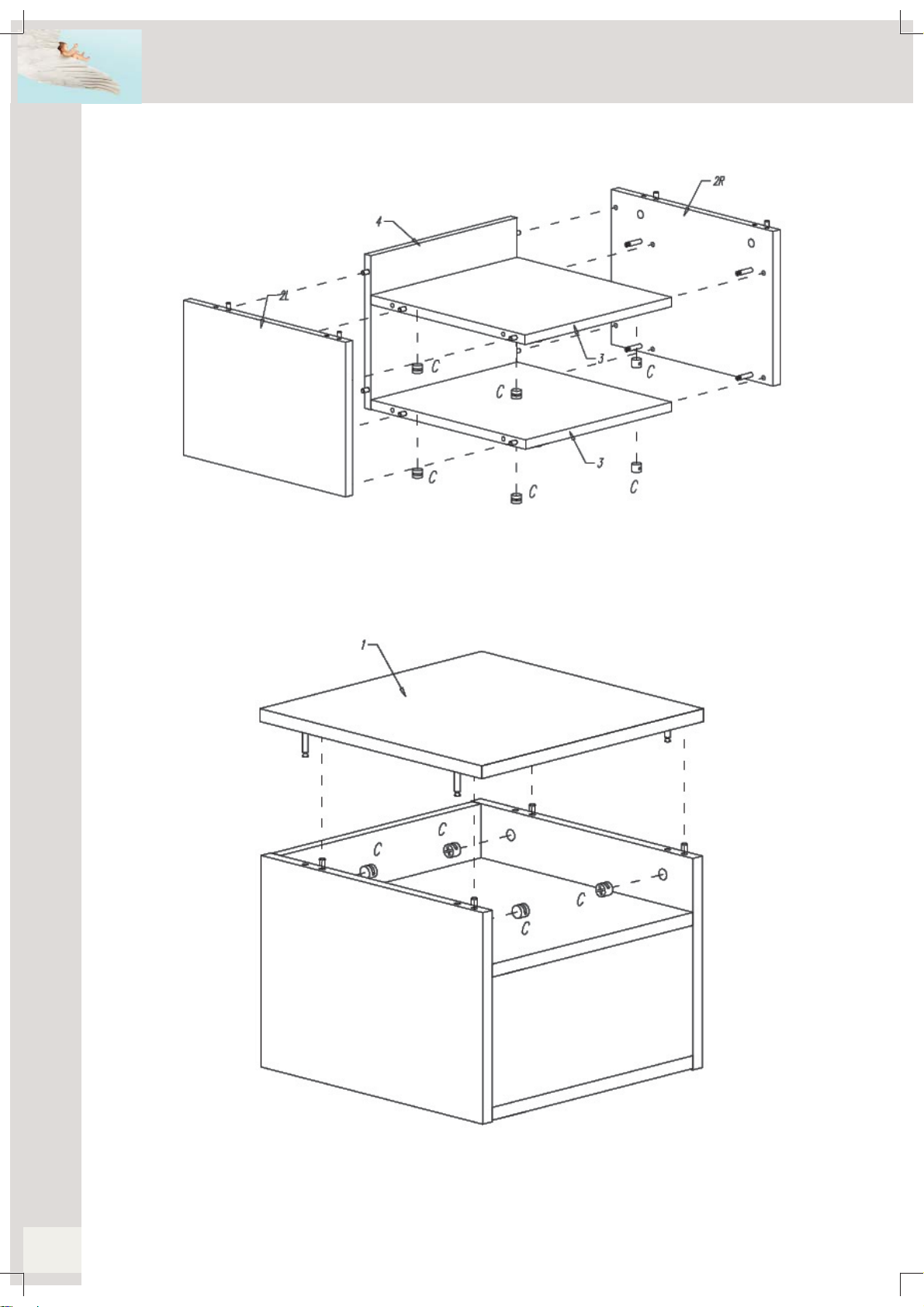 2R
4
2L
3
C
C
C
3
C
C
C

1
C
C
C
C