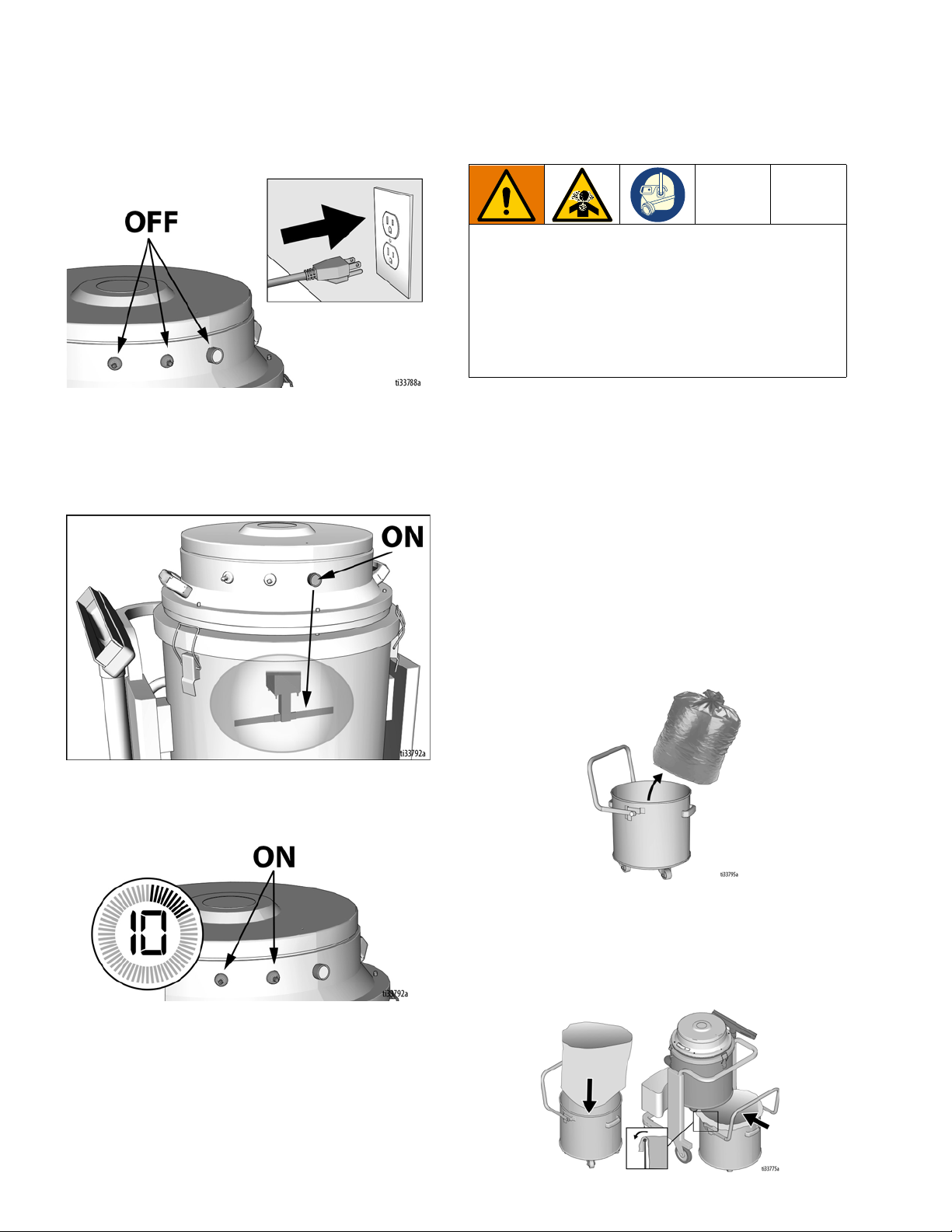 OFF

ti33788a

ON

ti33792a

ON

10

ti33792a

ti33795a

ti33775a