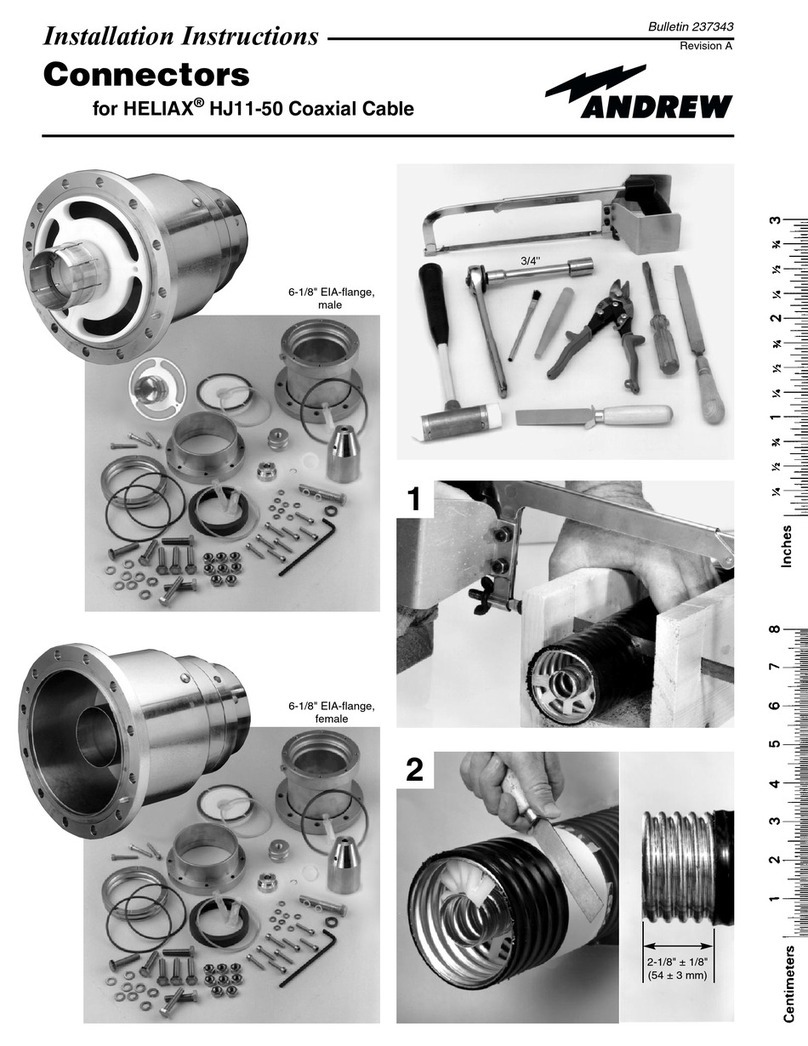 Installation Instructions

Bulletin 237343
Revision A

Connectors
for HELIAX® HJ11-50 Coaxial Cable

ANDREW

6-1/8" EIA-flange, male

3/4"

1

6-1/8" EIA-flange, female

2

2-1/8" ± 1/8"
(54 ± 3 mm)

3
¾
½
¼
2
¾
½
¼
1
¾
½
¼
Inches

8
7
6
5
4
3
2
1
Centimeters