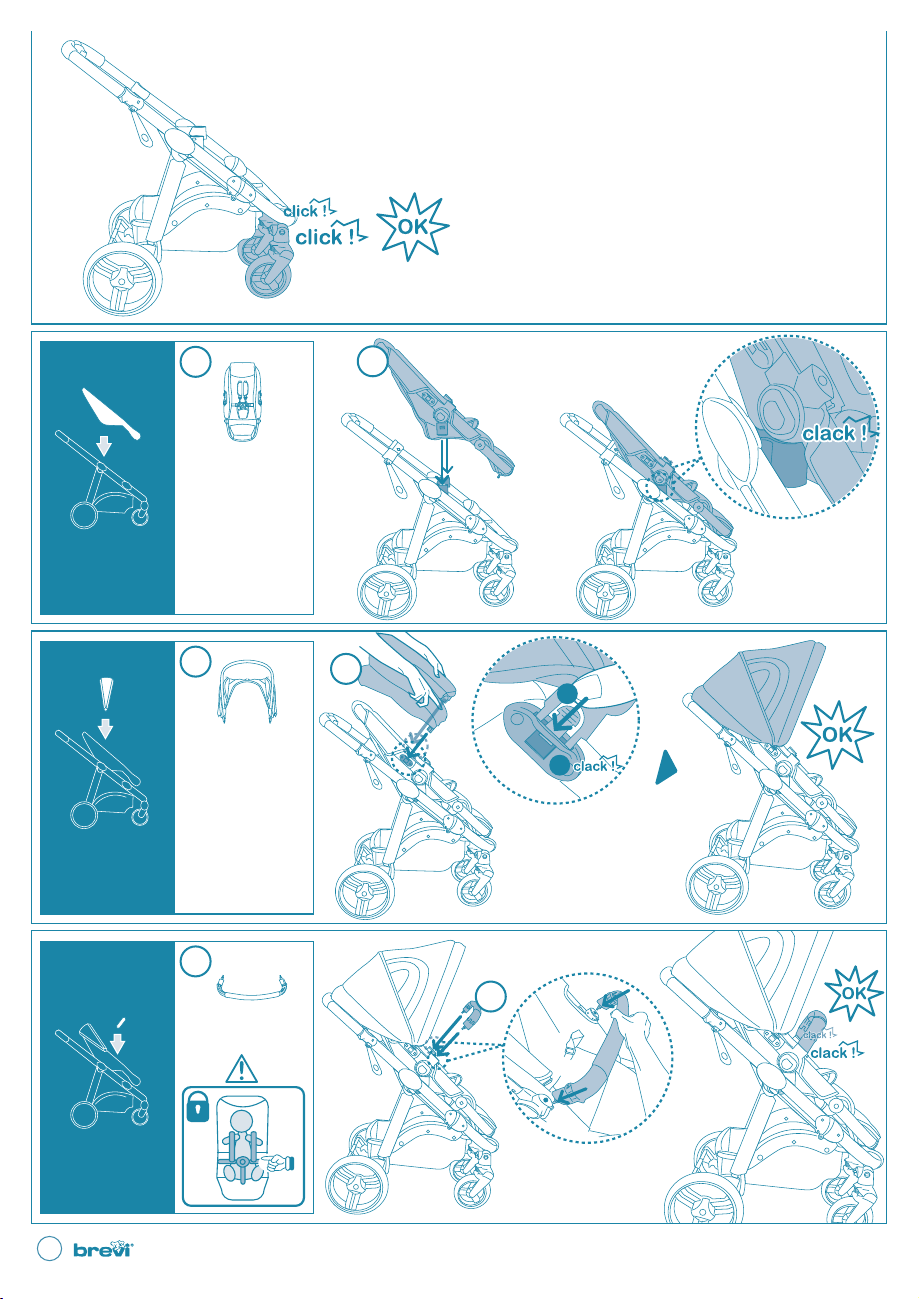 click !
click !
OK

clack !

clack !
OK

OK
clack !
clack !

brevi