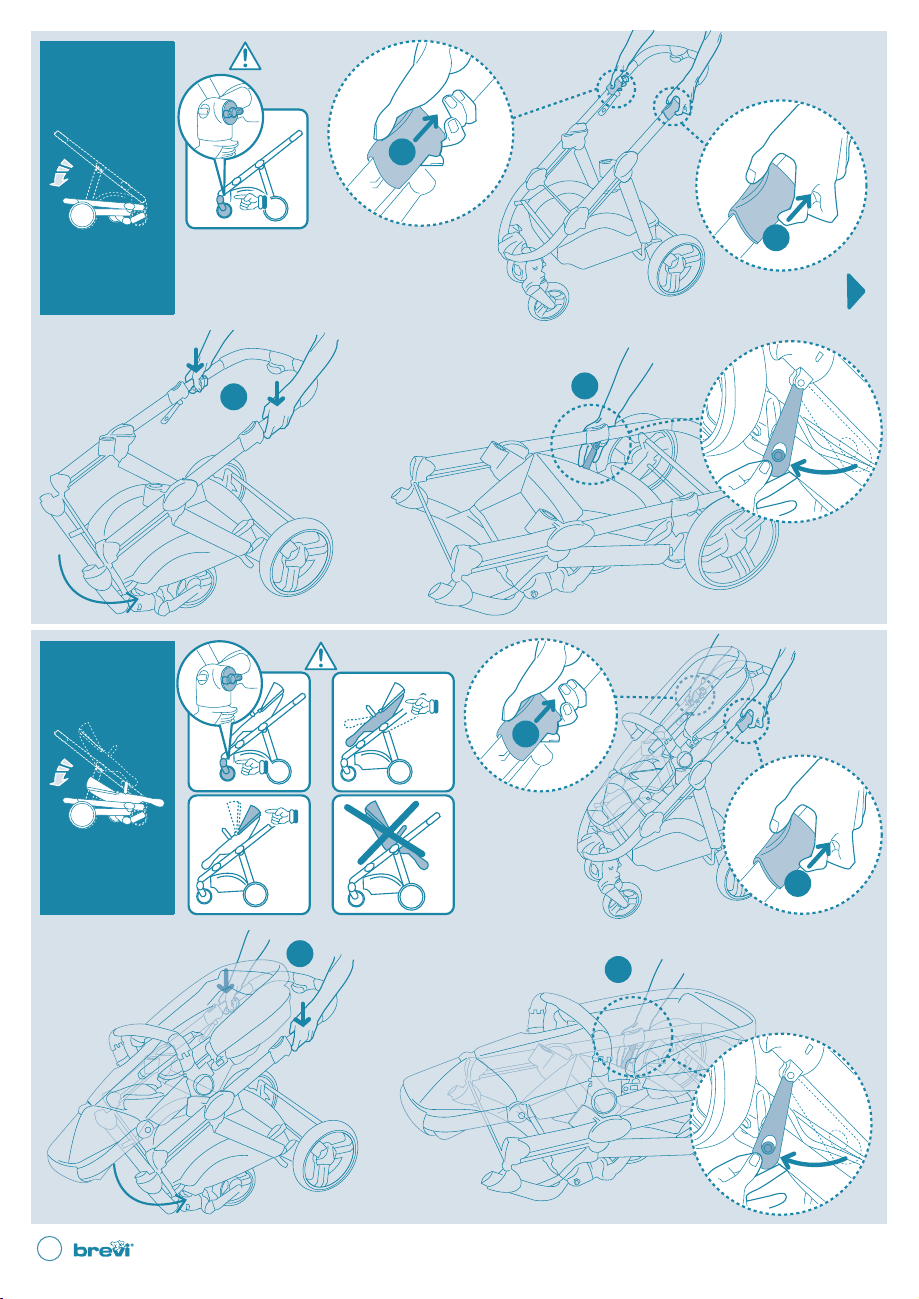 brevi