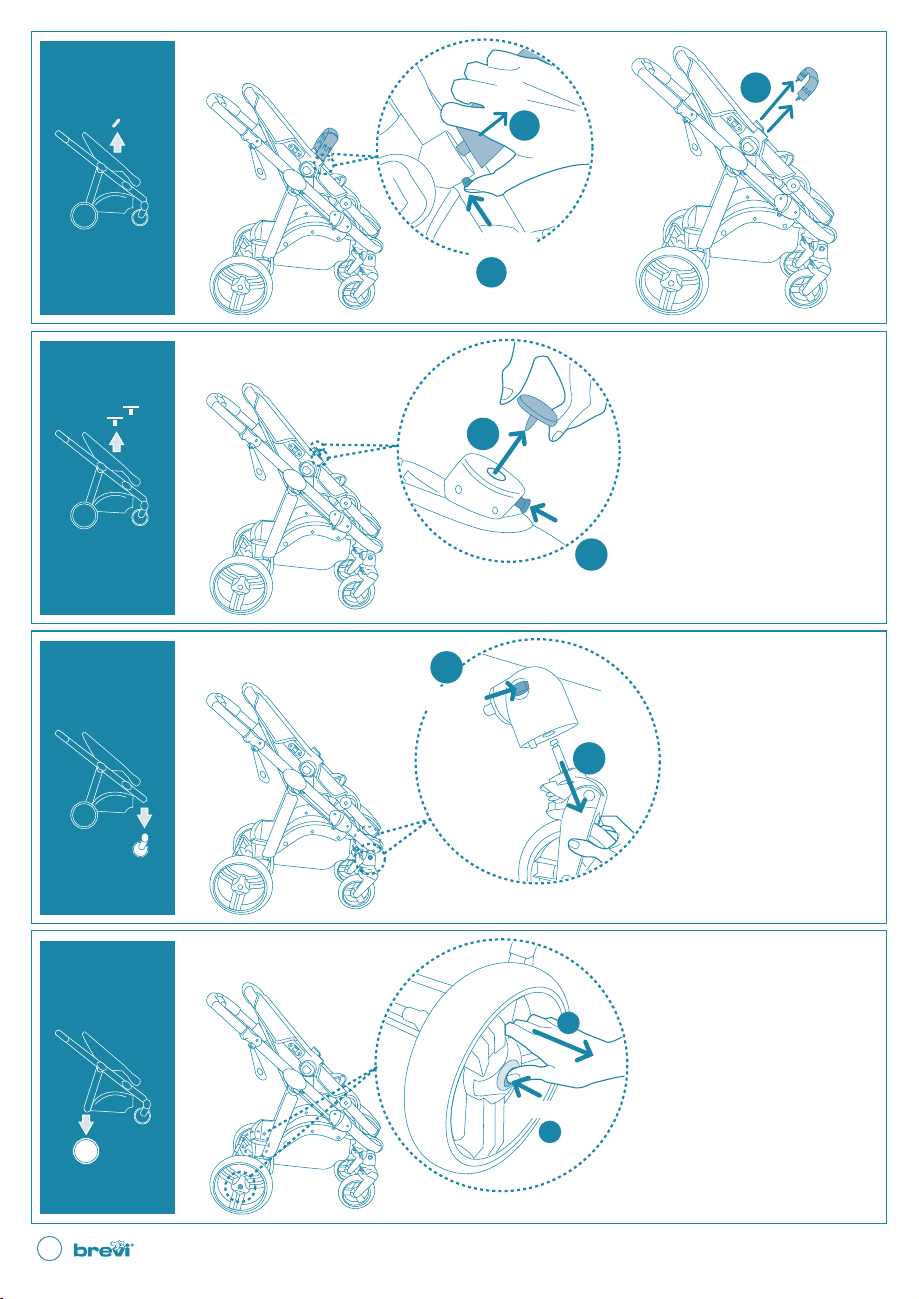 brevi