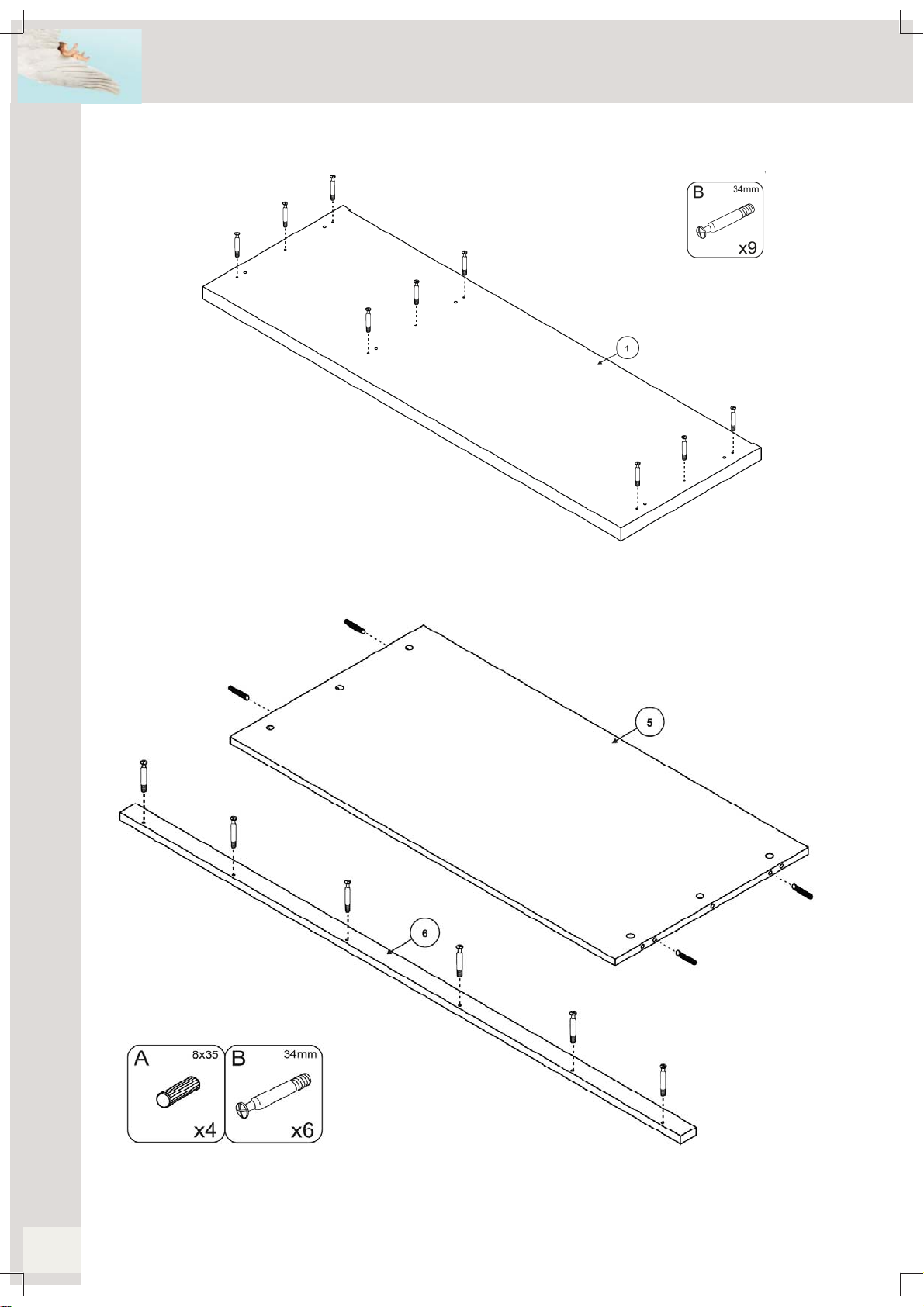 B 34mm
x9

1

5

6

A 8x35
x4

B 34mm
x6