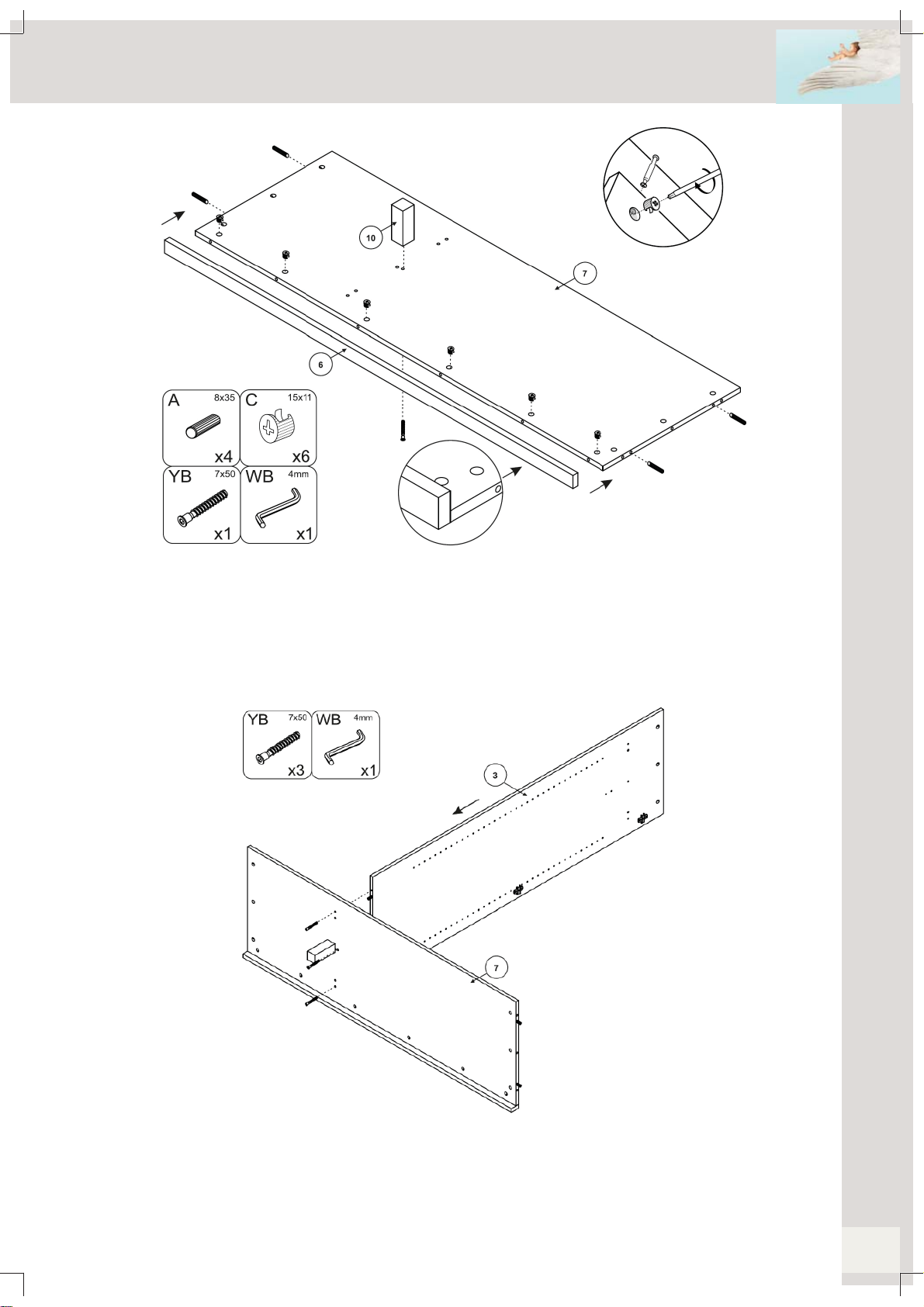 10

7

6

A 8x35 x4

C 15x11 x6

YB 7x50 x1

WB 4mm x1

YB 7x50 x3

WB 4mm x1

3

7