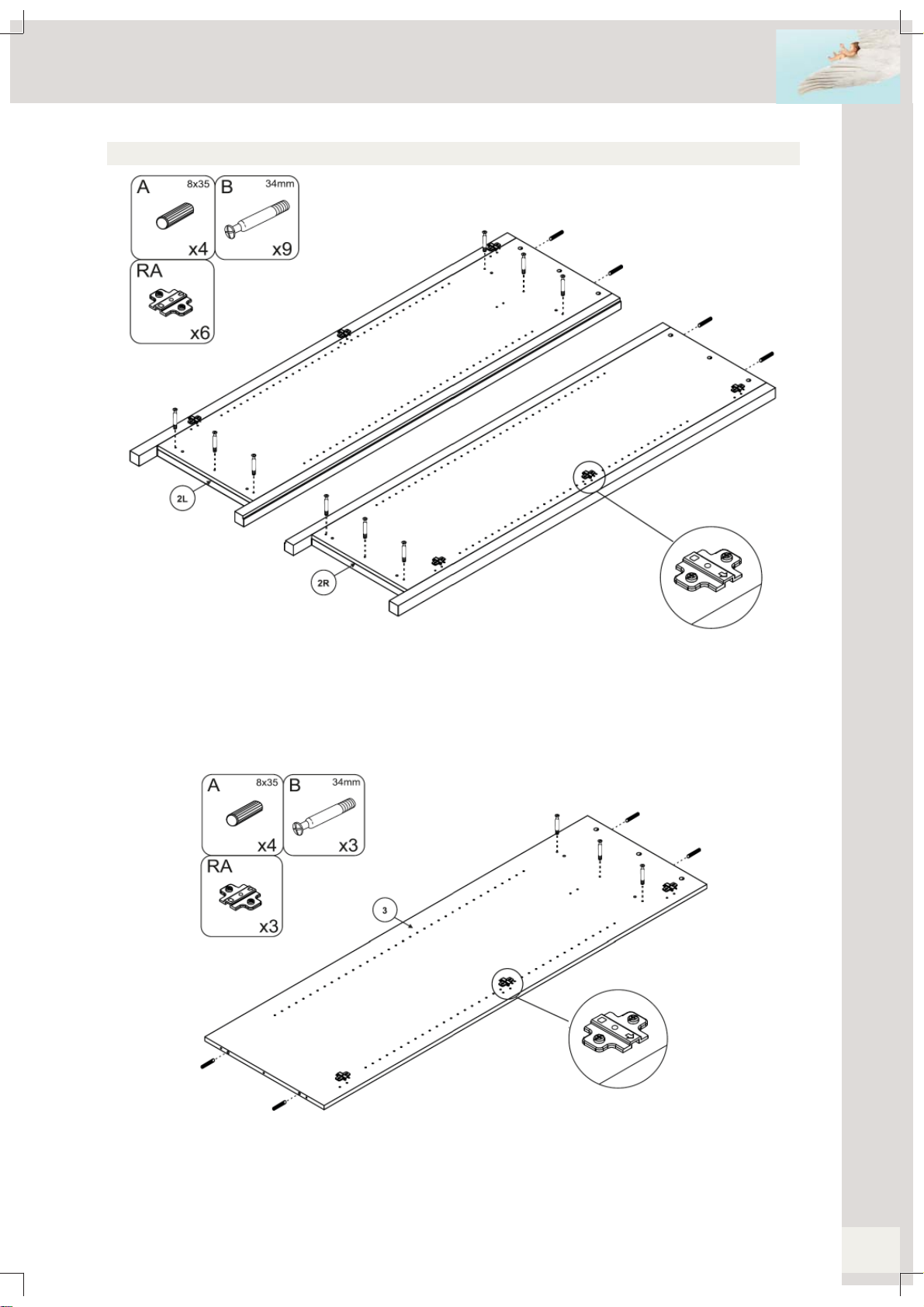 A 8x35
x4
B 34mm
x9
RA
x6
2L
2R

A 8x35
x4
B 34mm
x3
RA
x3
3