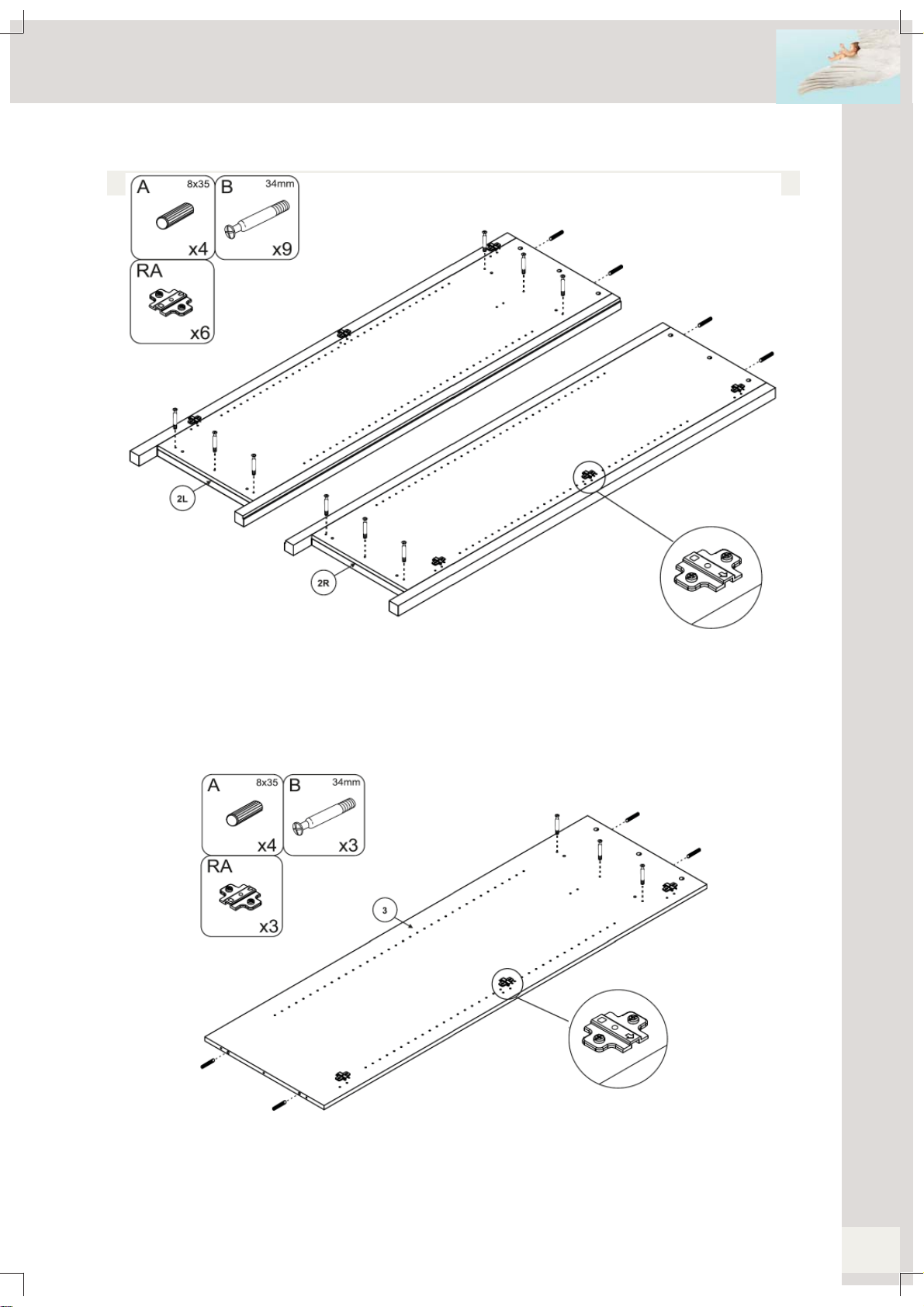 A 8x35
x4
B 34mm
x9
RA
x6
2L
2R

A 8x35
x4
B 34mm
x3
RA
x3
3