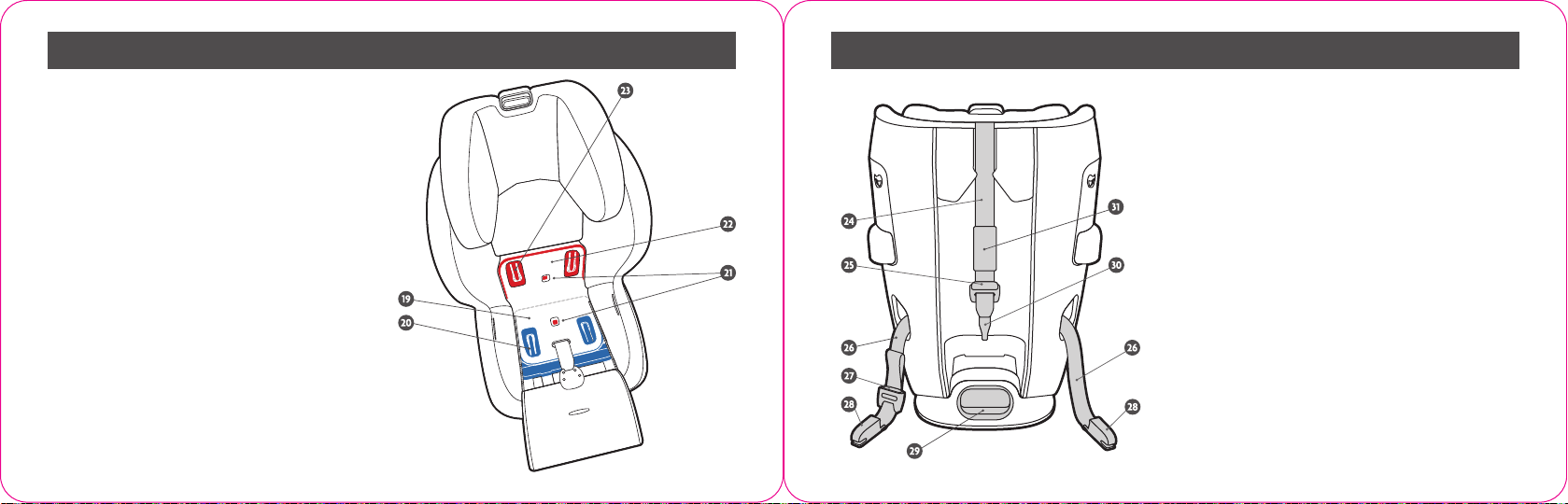 23
22
21
19
20

24
31
25
30
26
26
27
28
28
29