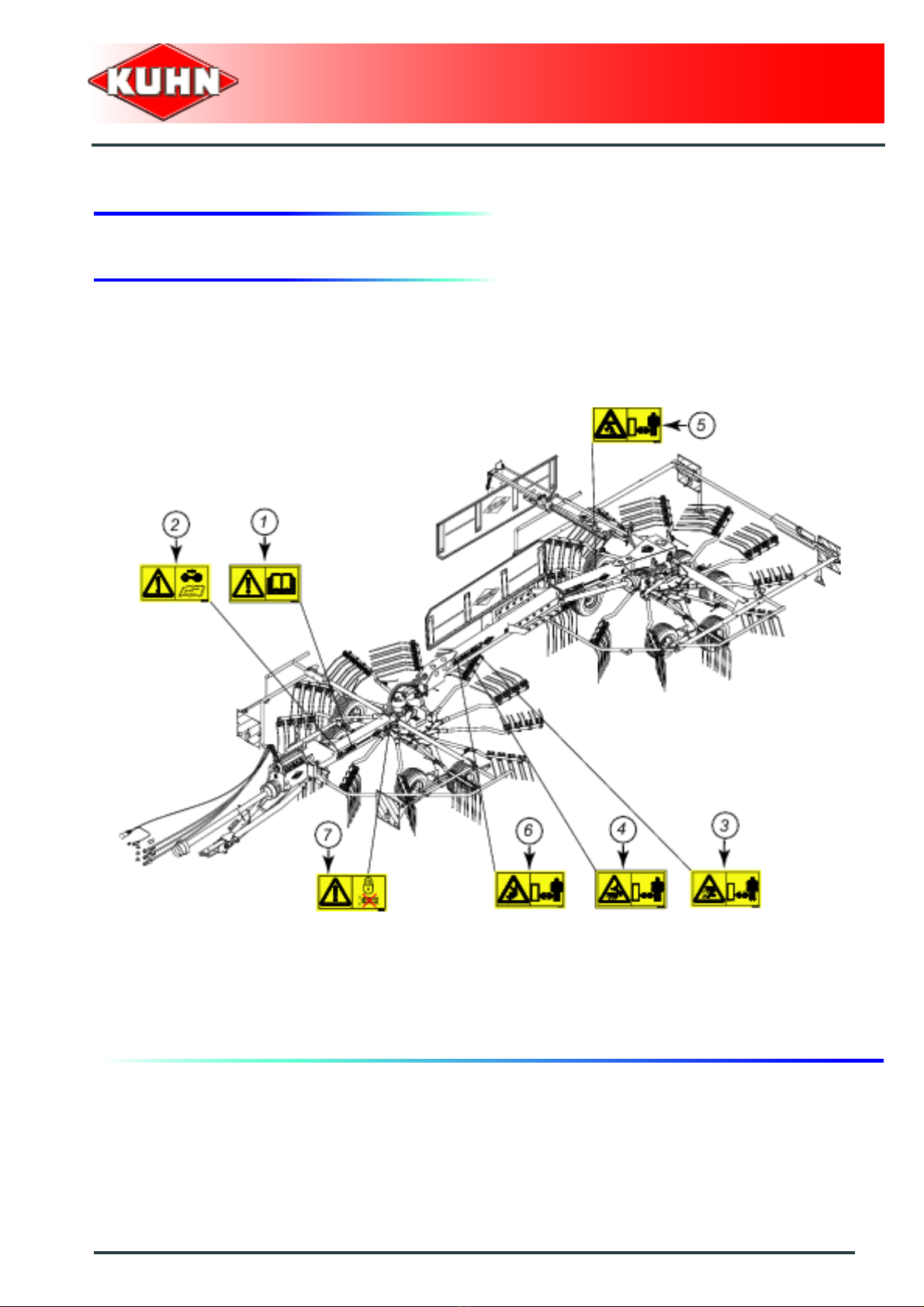 KUHN

5

2

1

7

6

4

3