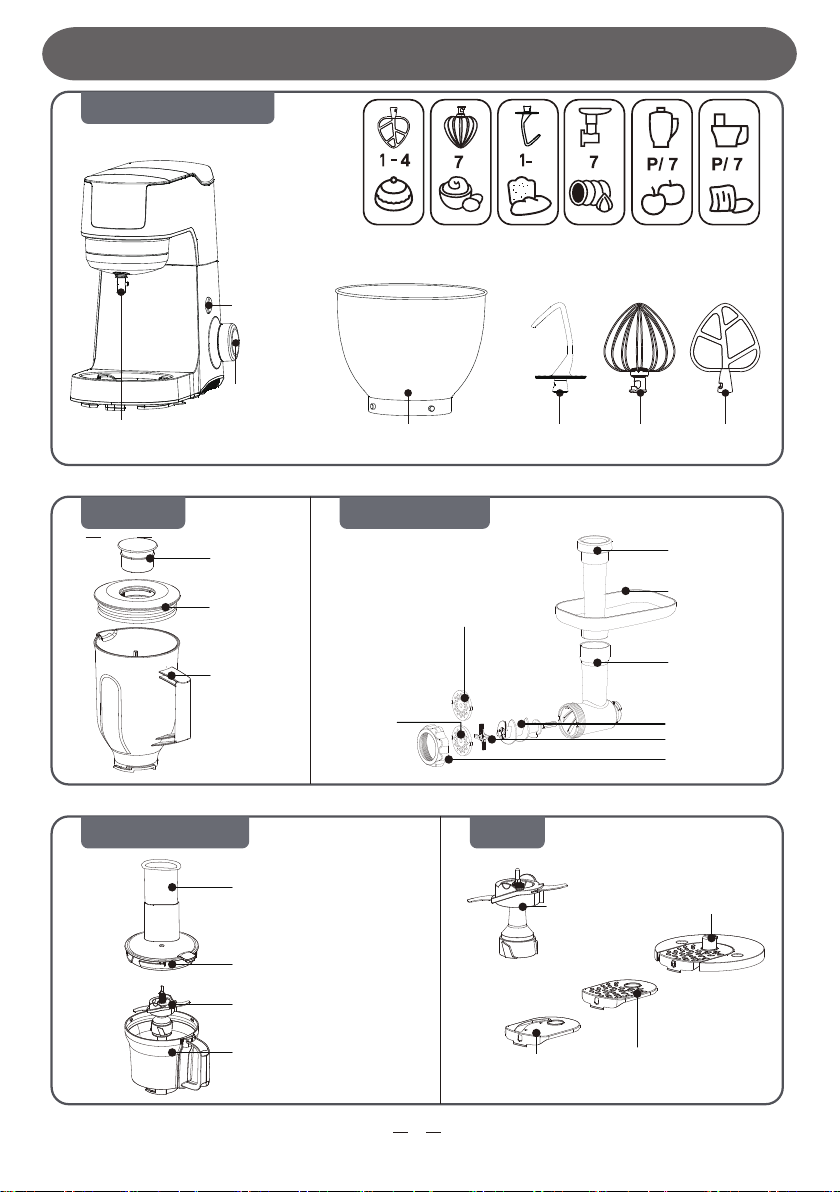 1 - 4

7

1-

7

P/ 7

P/ 7