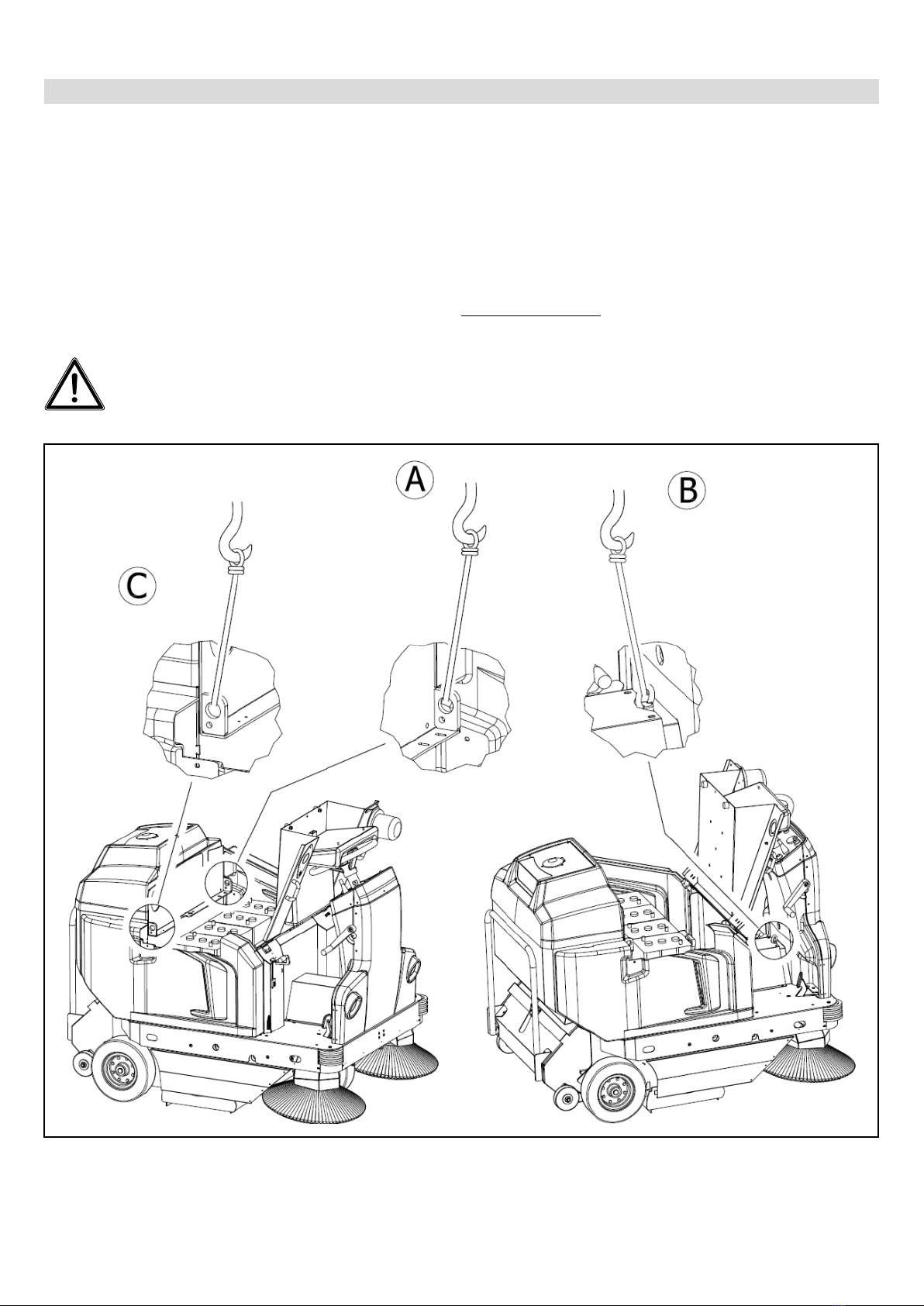 A

B

C