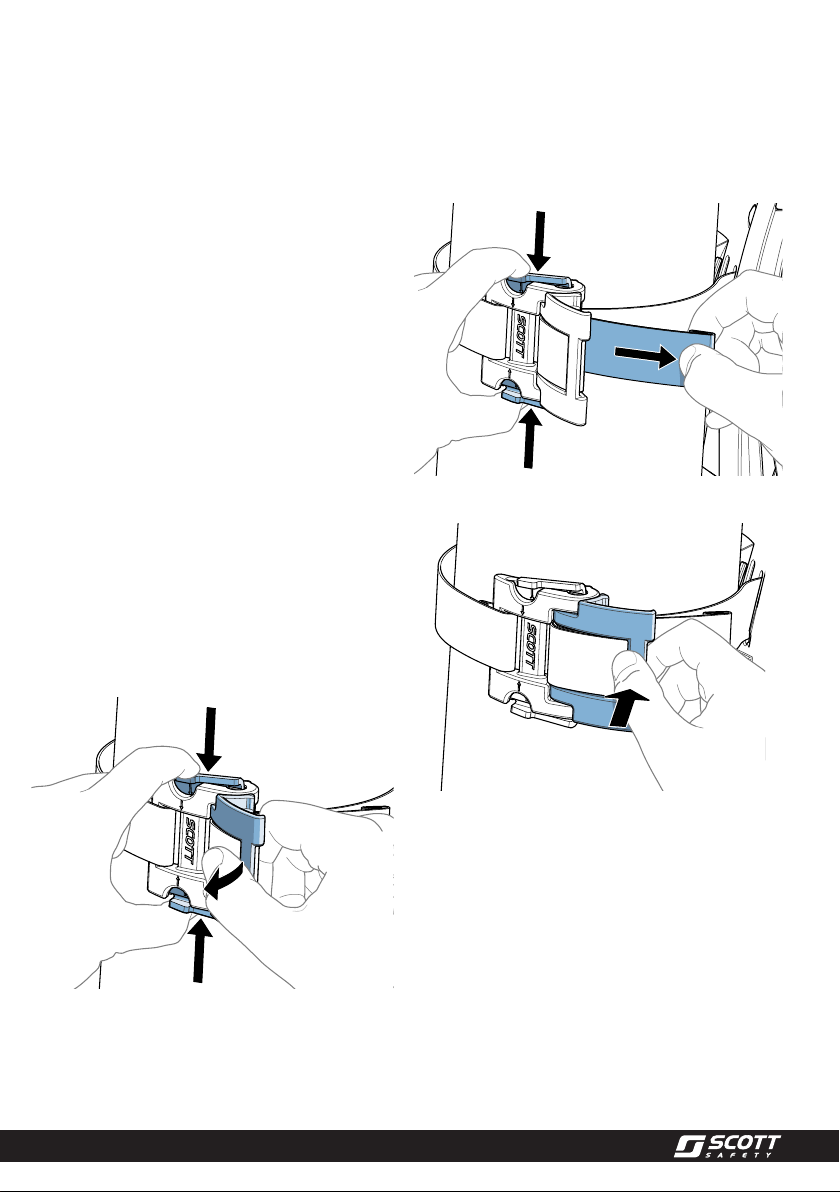 SCOTT

SCOTT

SCOTT

SCOTT
SAFETY