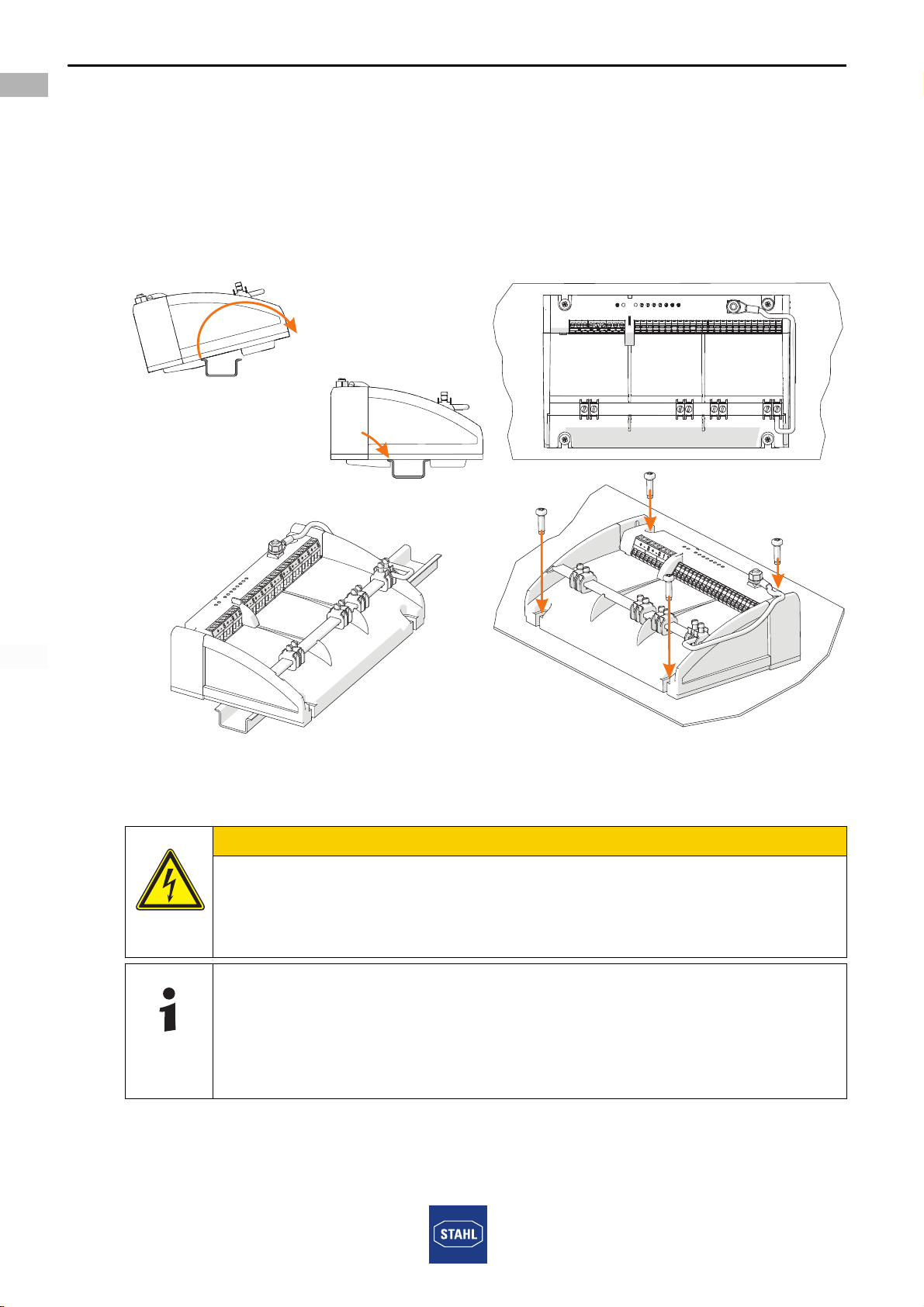 STAHL