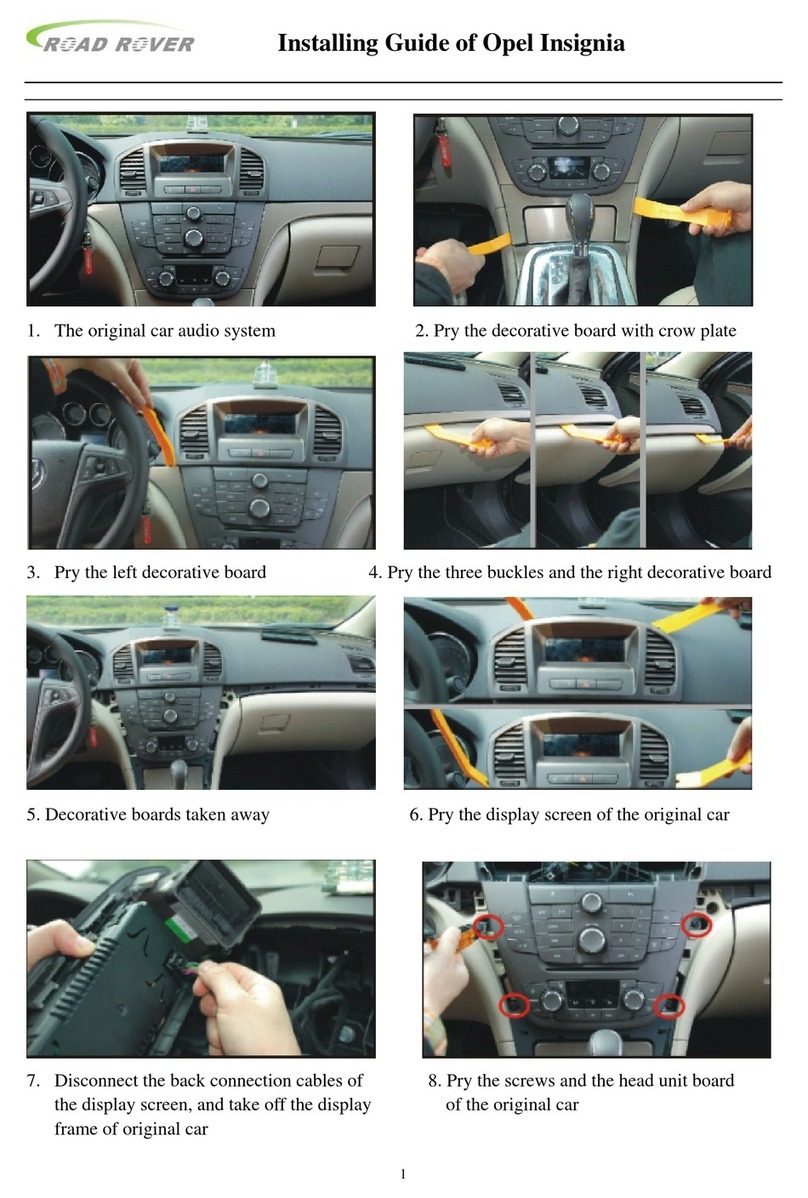 ROAD ROVER

Installing Guide of Opel Insignia

1. The original car audio system

2. Pry the decorative board with crow plate

3. Pry the left decorative board

4. Pry the three buckles and the right decorative board

5. Decorative boards taken away

6. Pry the display screen of the original car

7. Disconnect the back connection cables of the display screen, and take off the display frame of original car

8. Pry the screws and the head unit board of the original car

1