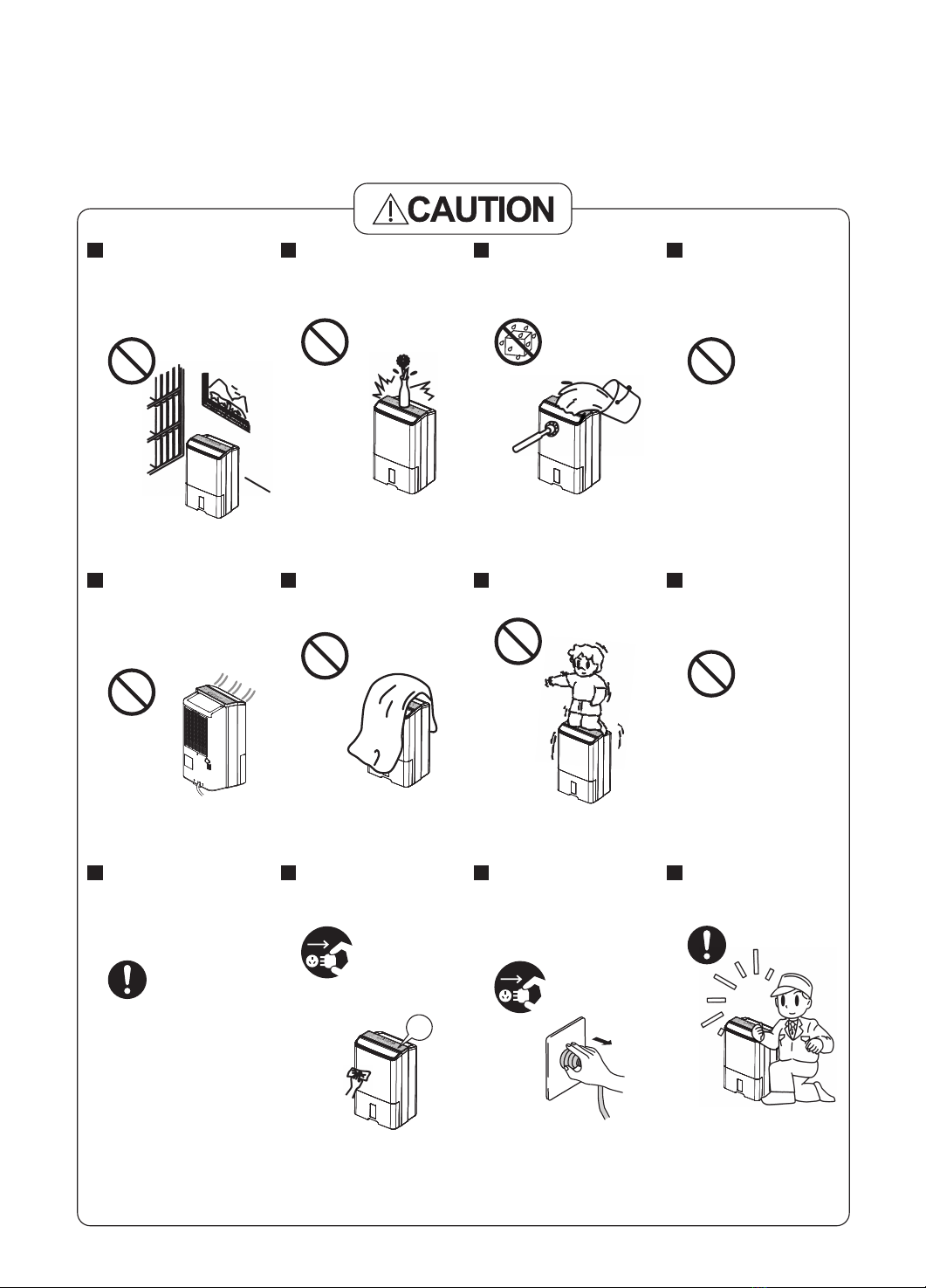 CAUTION