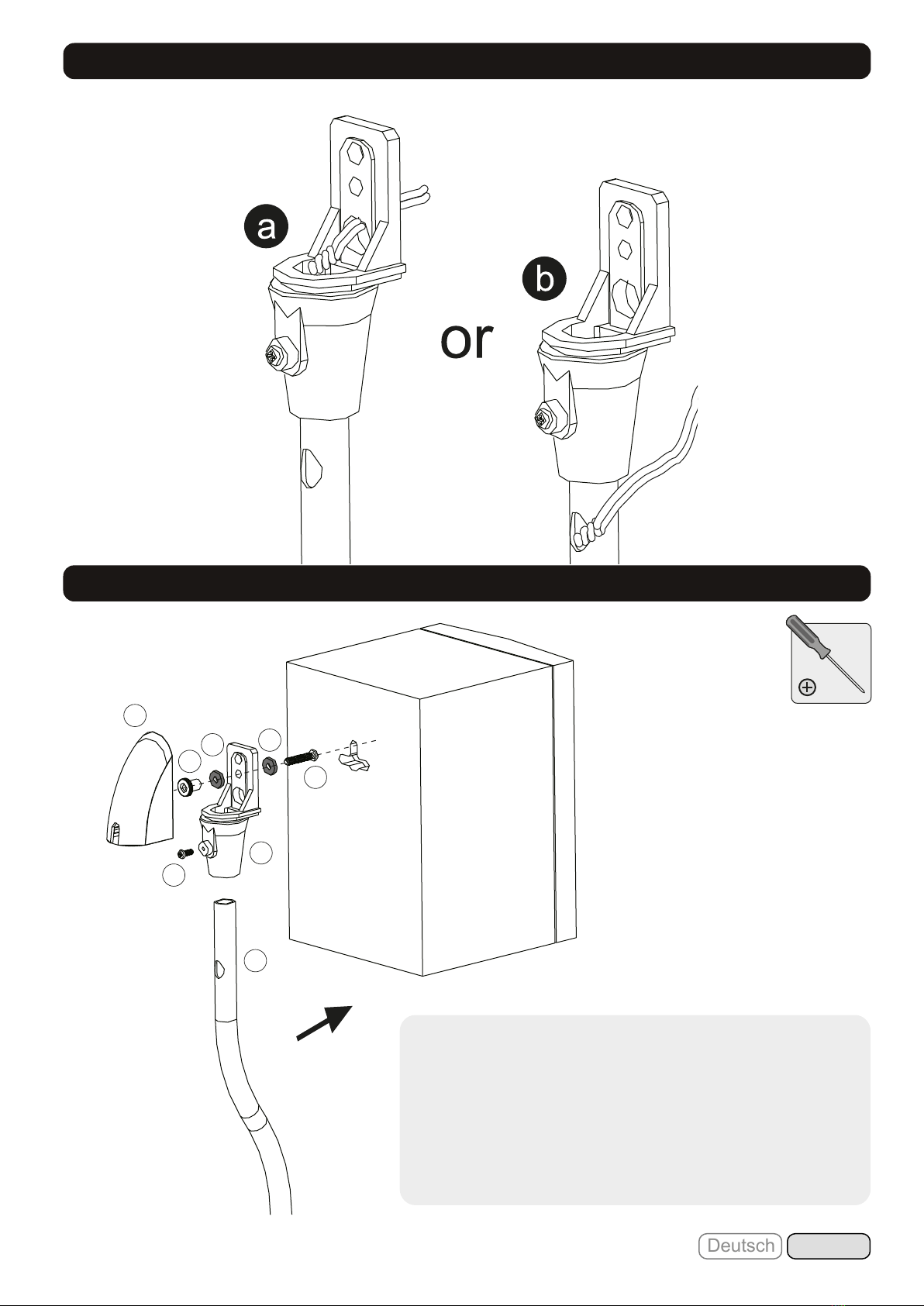 a

or

b

Deutsch