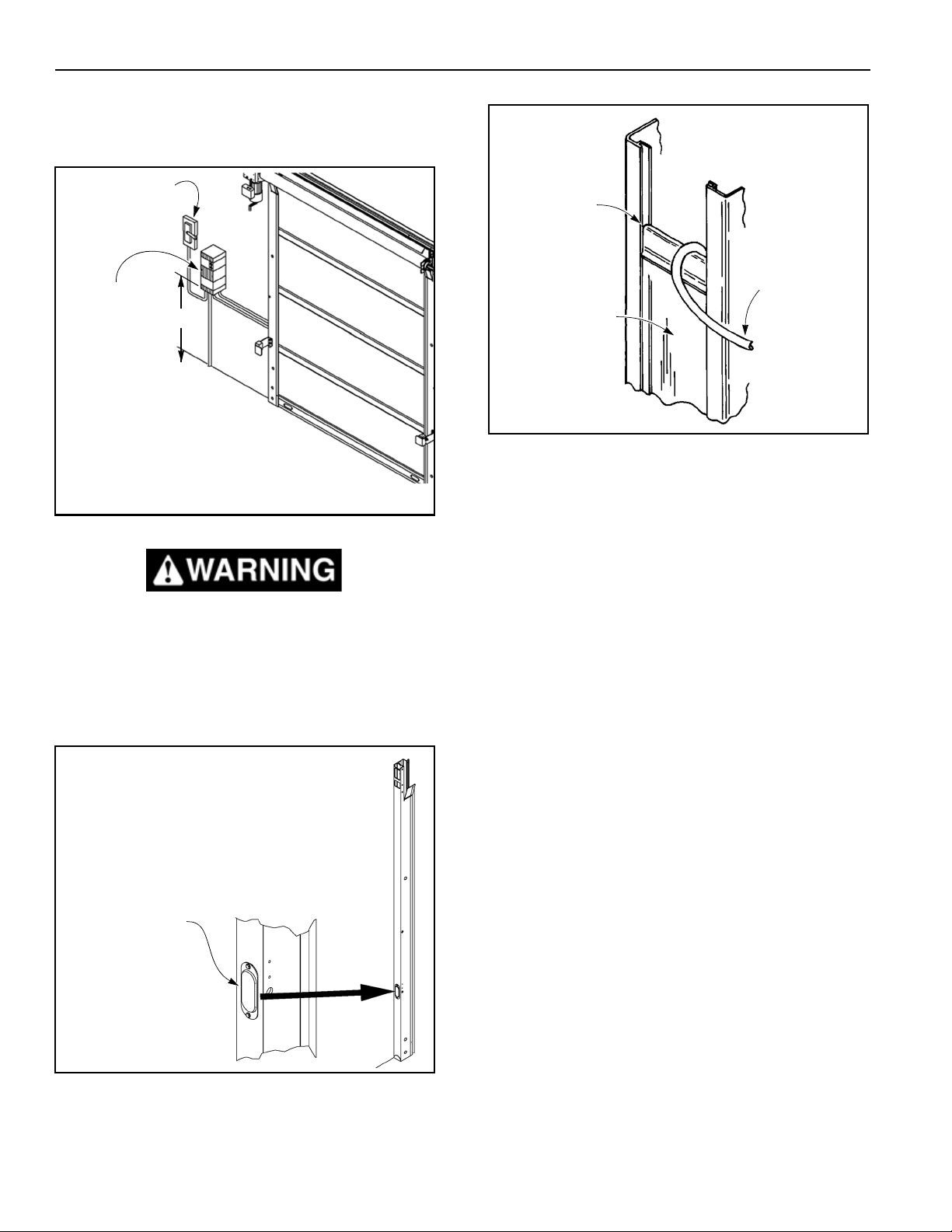 WARNING