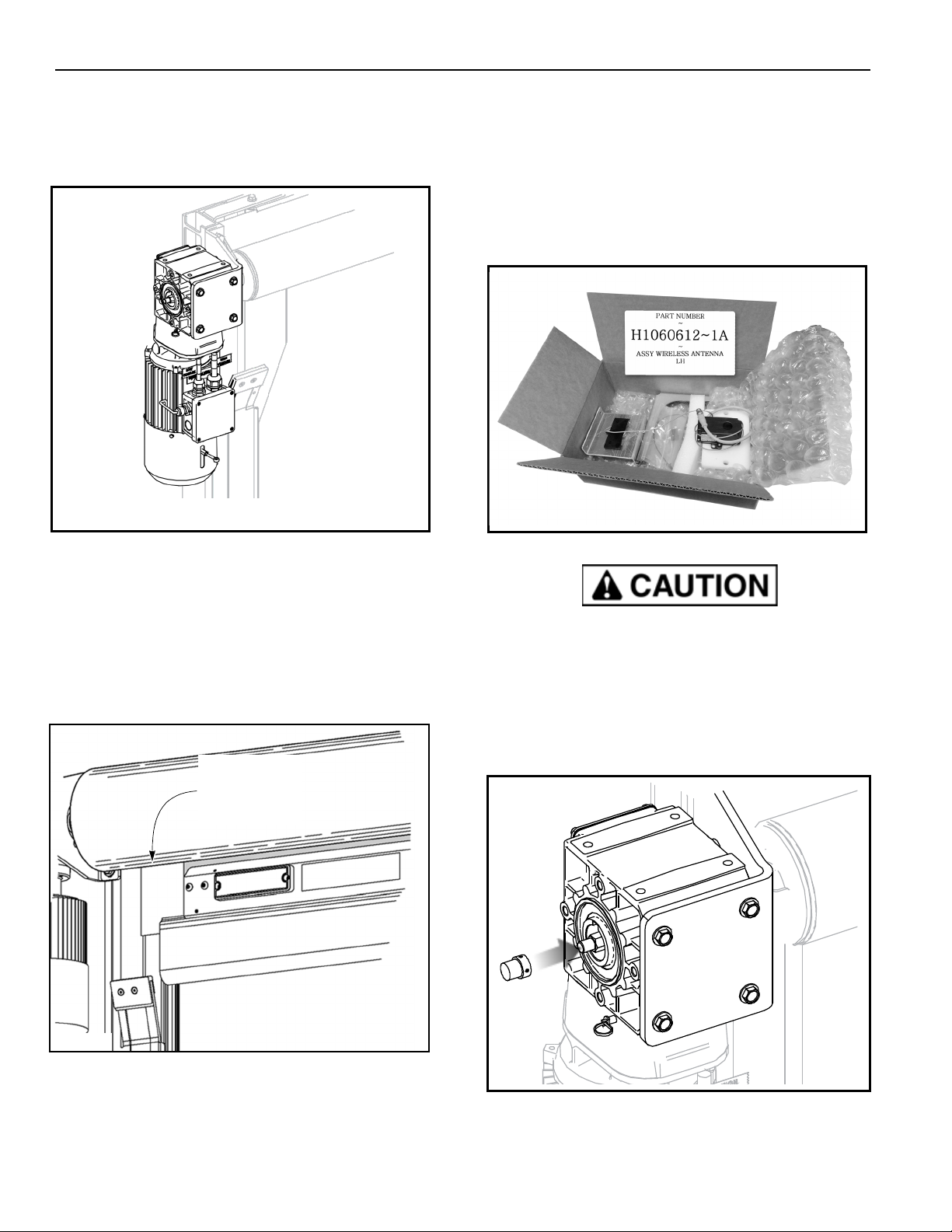 PART NUMBER
~
H1060612~1A
~
ASSY WIRELESS ANTENNA
LH

CAUTION