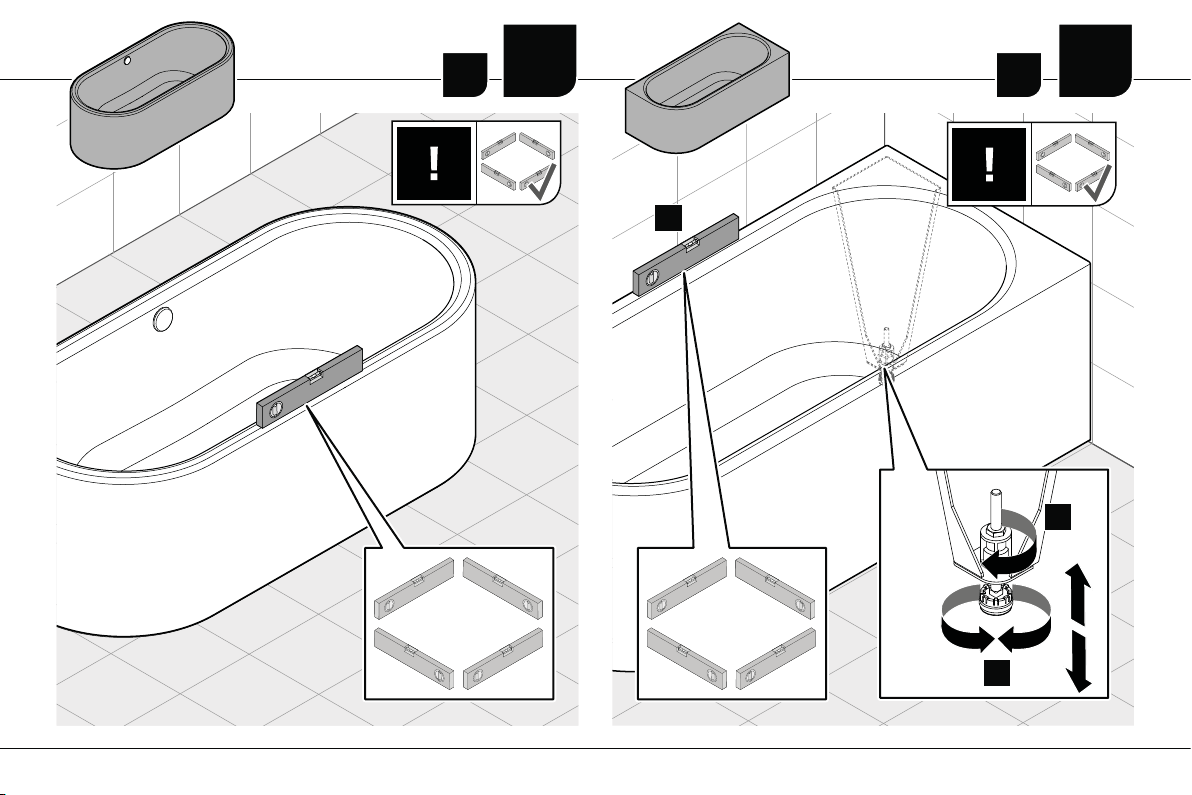 !

!