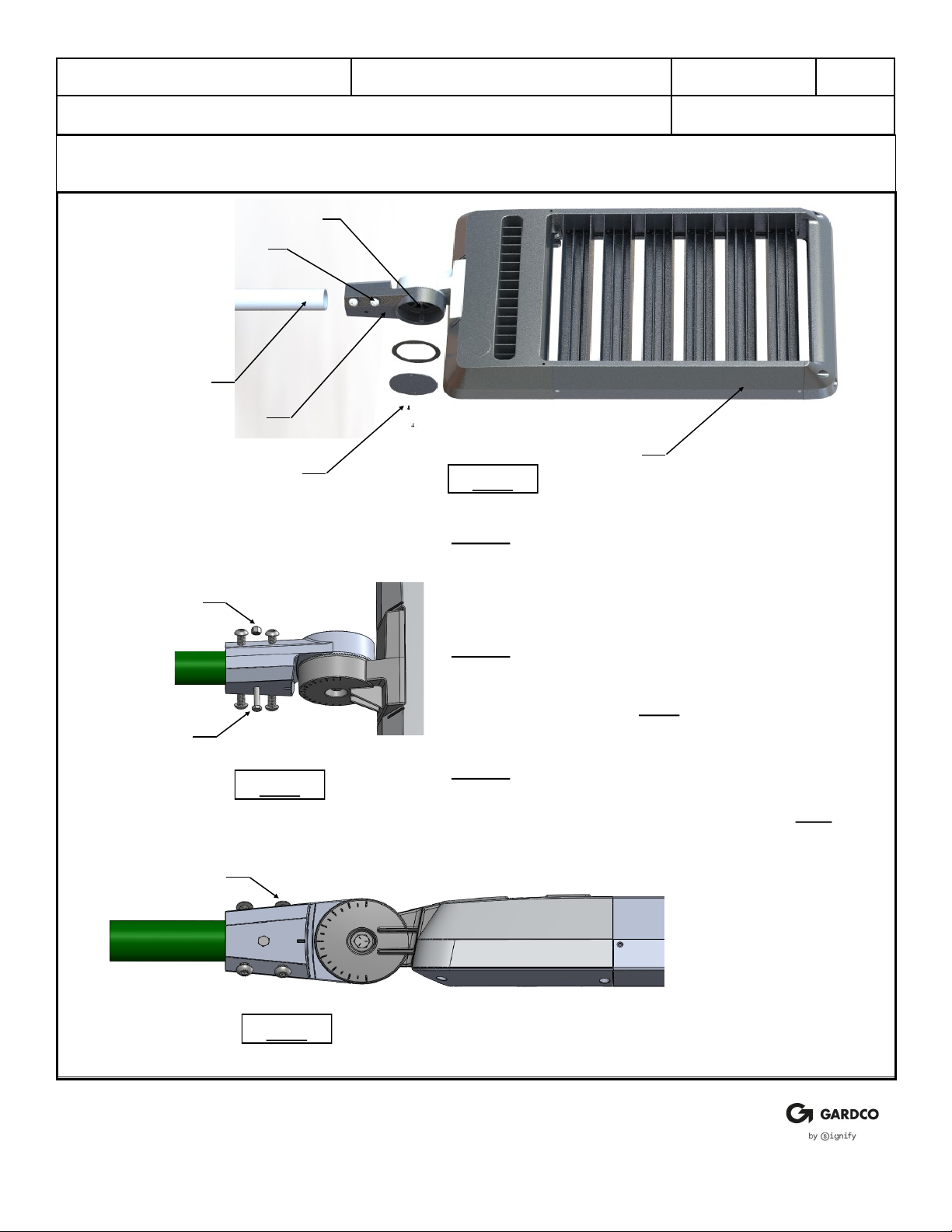 GARDCO

by Signify