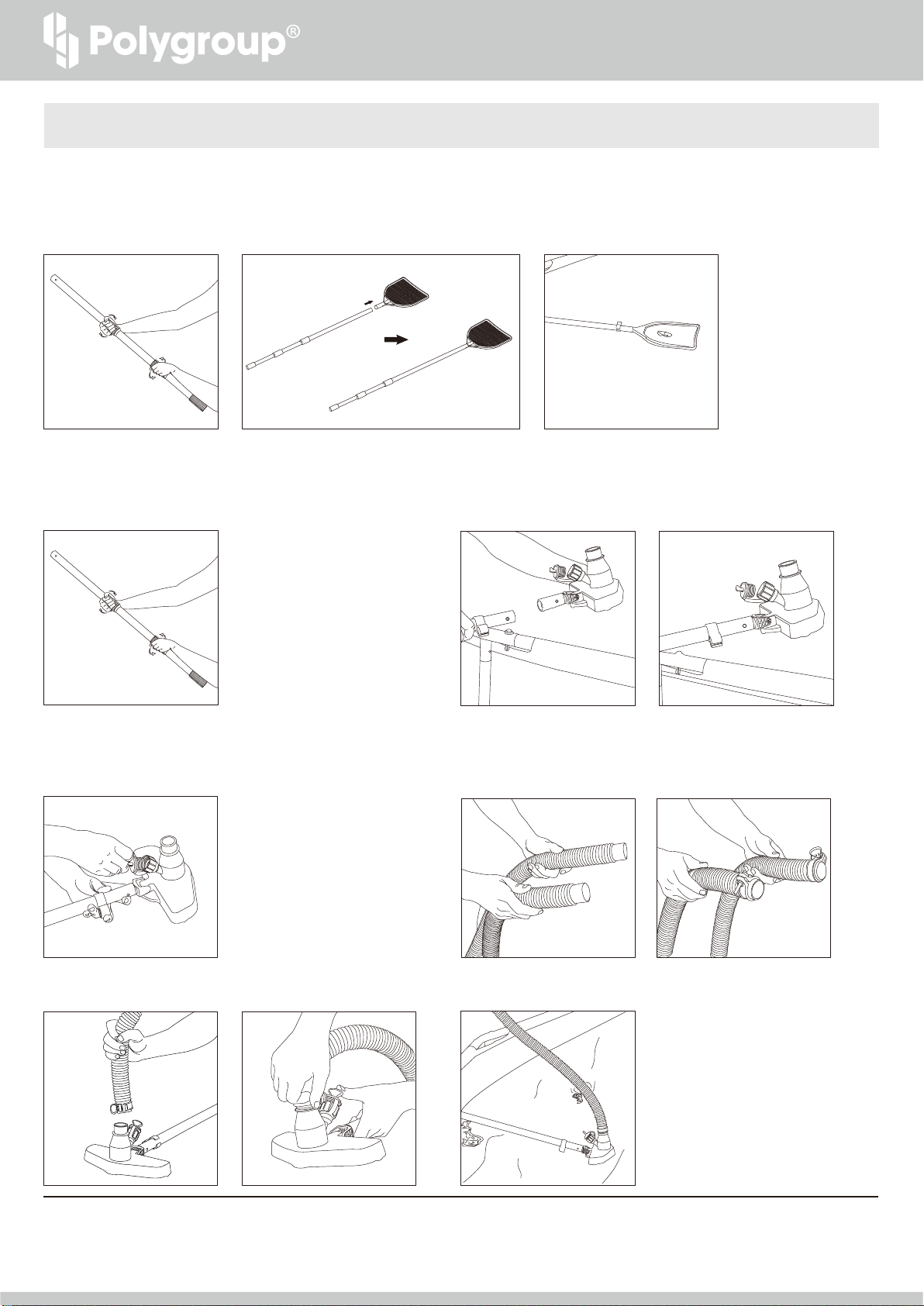 Polygroup®